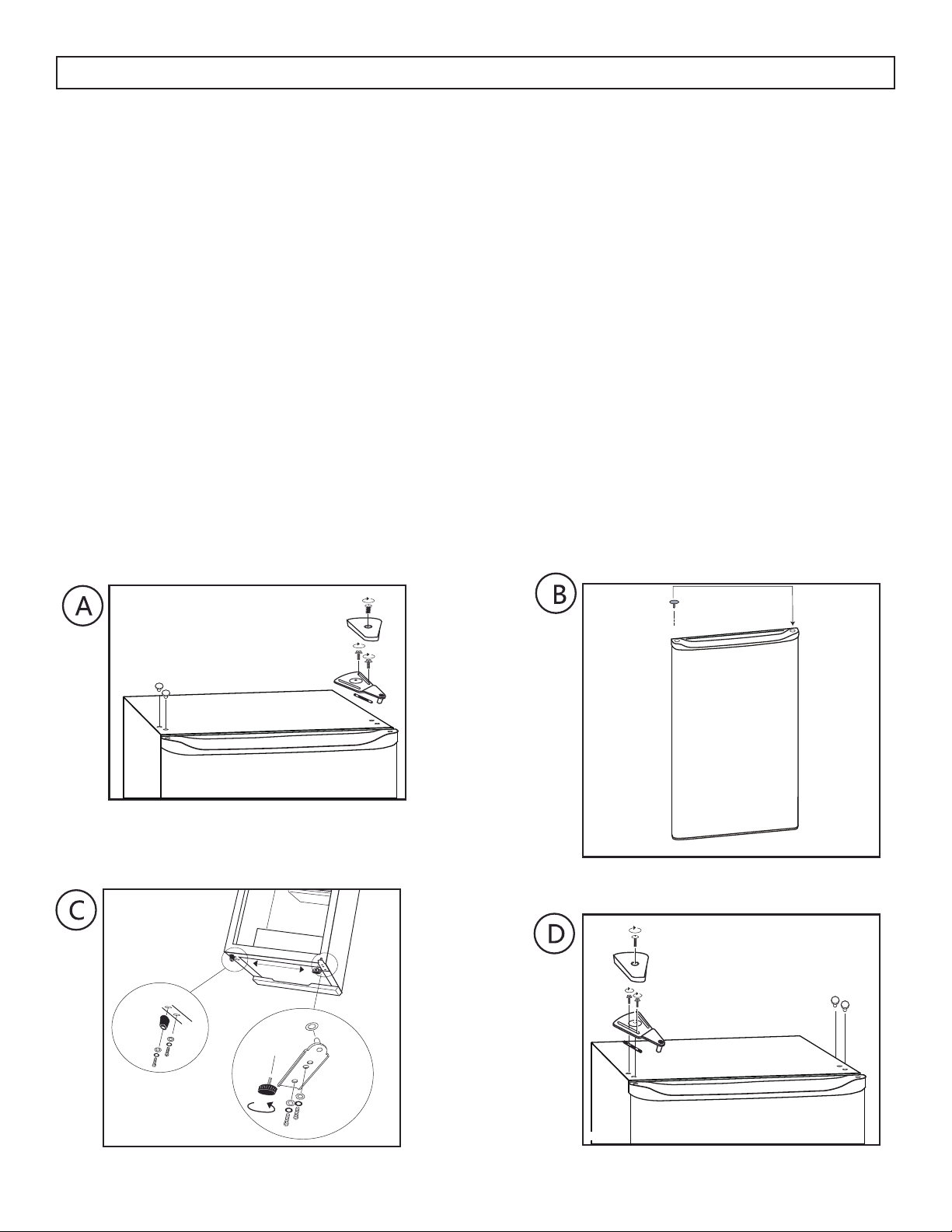 A

B

C

D