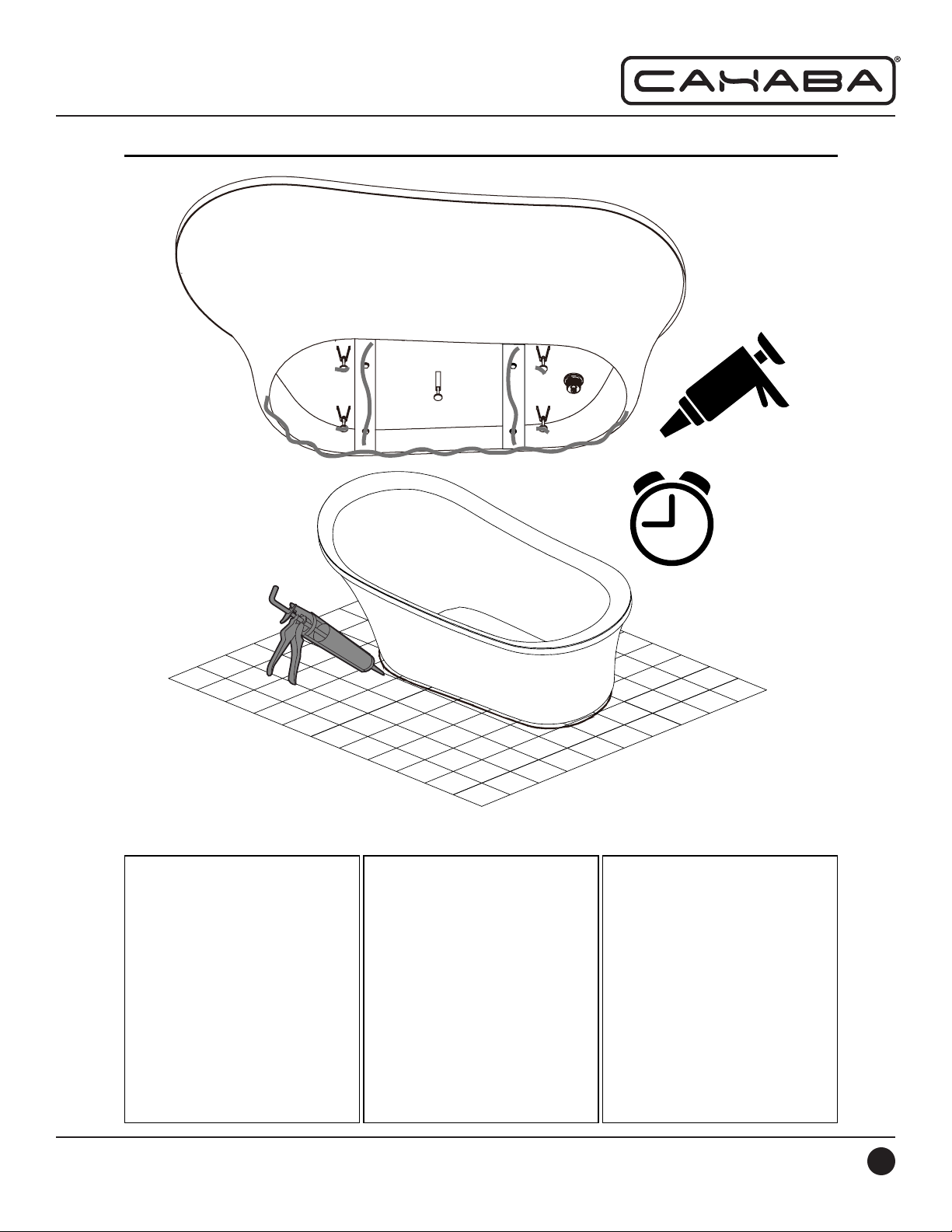 CAHABA®