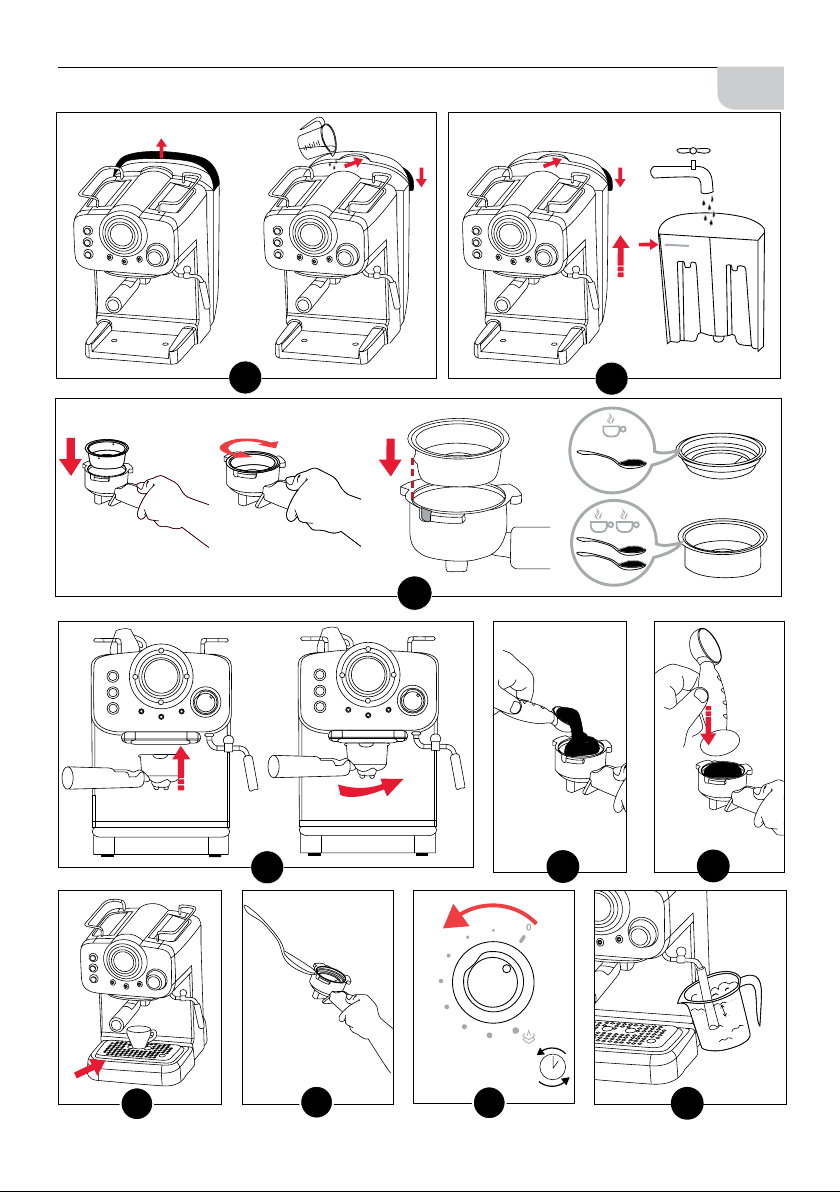 0