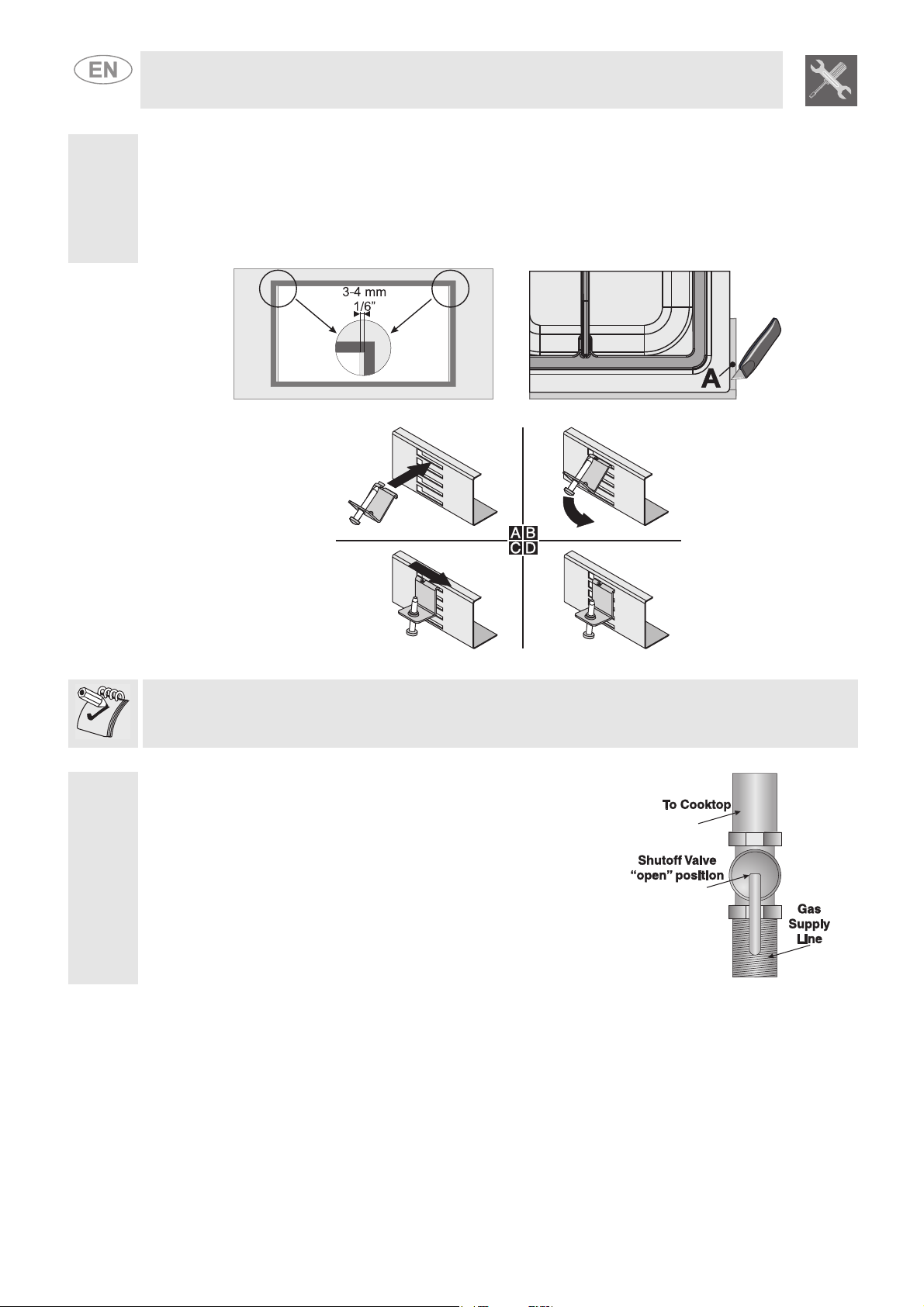 EN

3-4 mm
1/6"

A

A B
C D

To Cooktop

Shutoff Valve
"open" position

Gas
Supply
Line