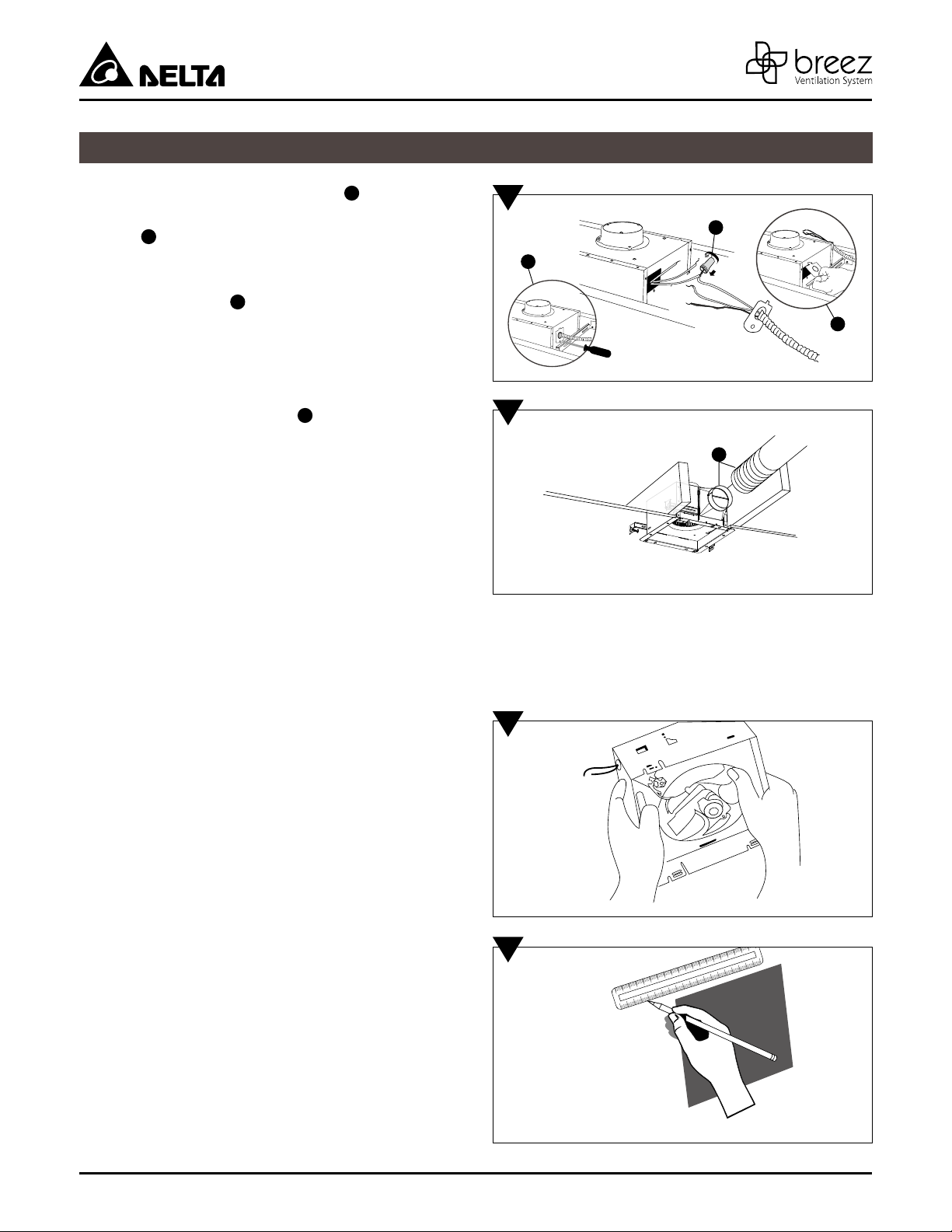 DELTA

breez
Ventilation System