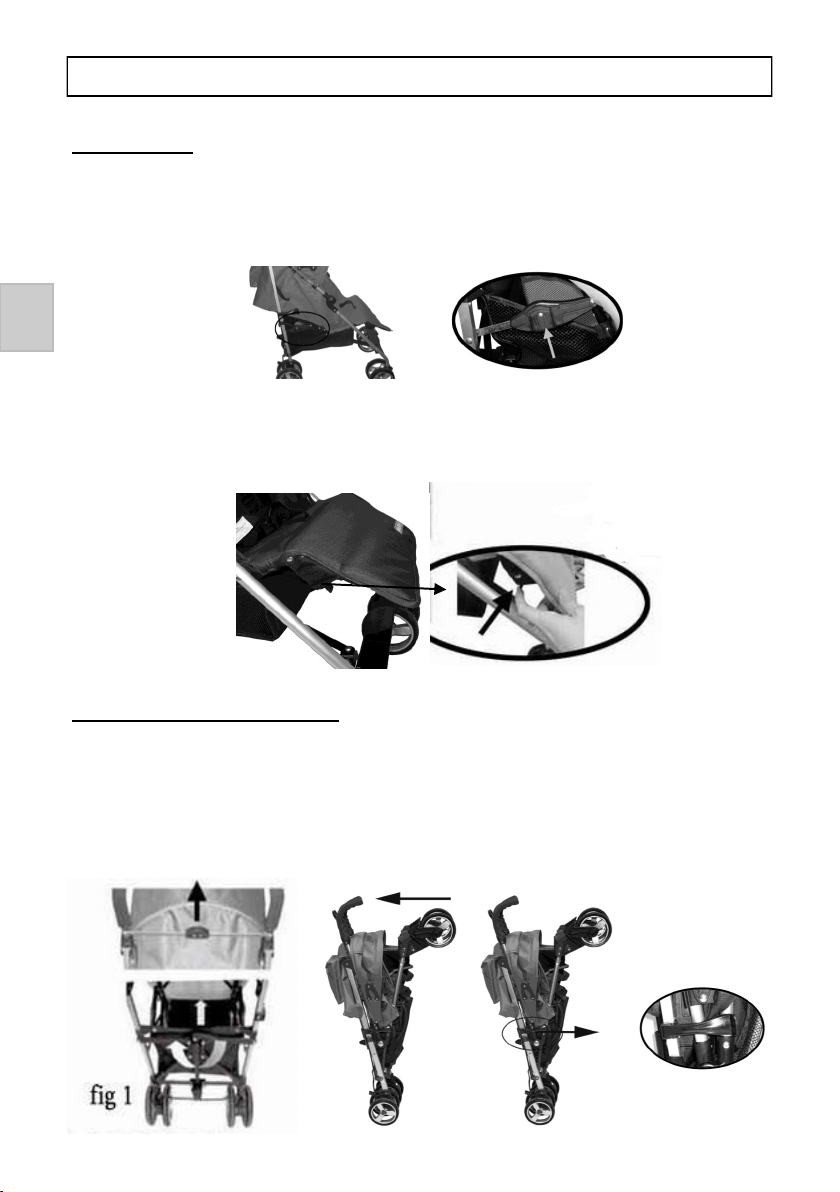 fig 1