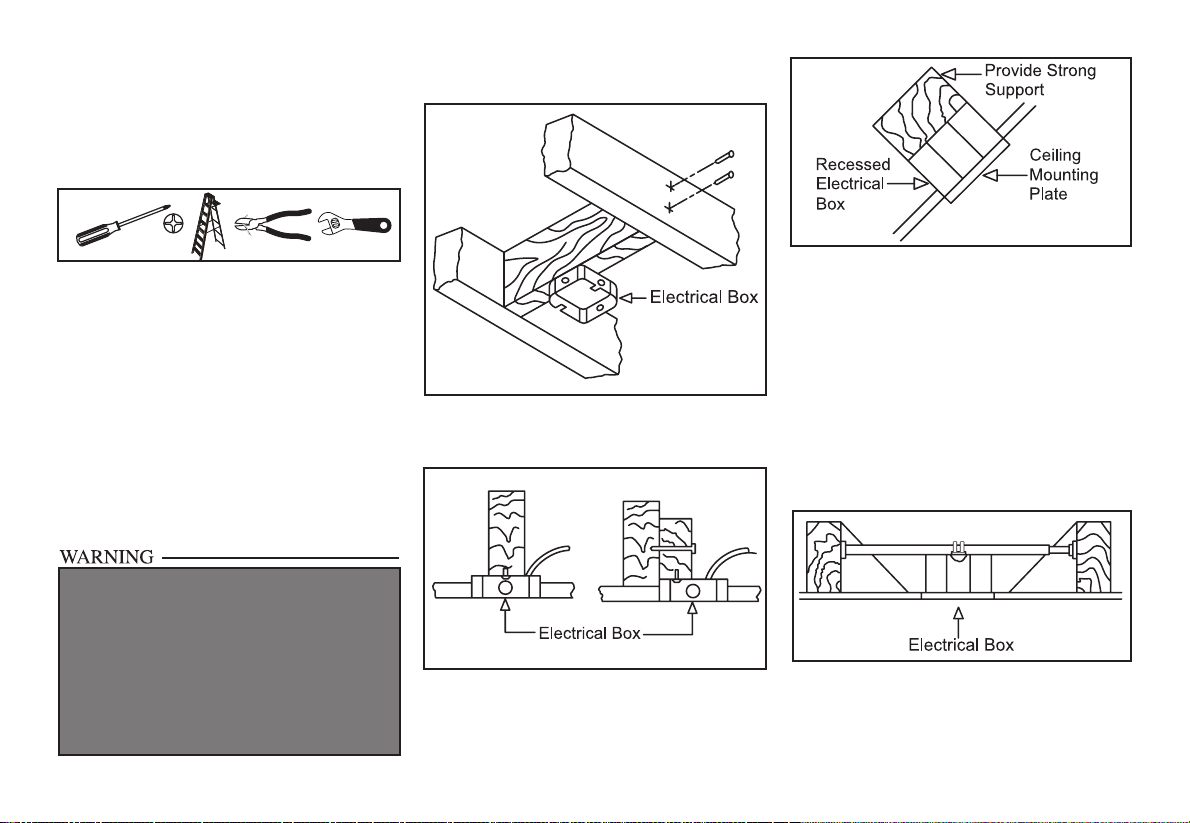 WARNING

Electrical Box

Electrical Box

Provide Strong Support

Recessed Electrical Box

Ceiling Mounting Plate

Electrical Box