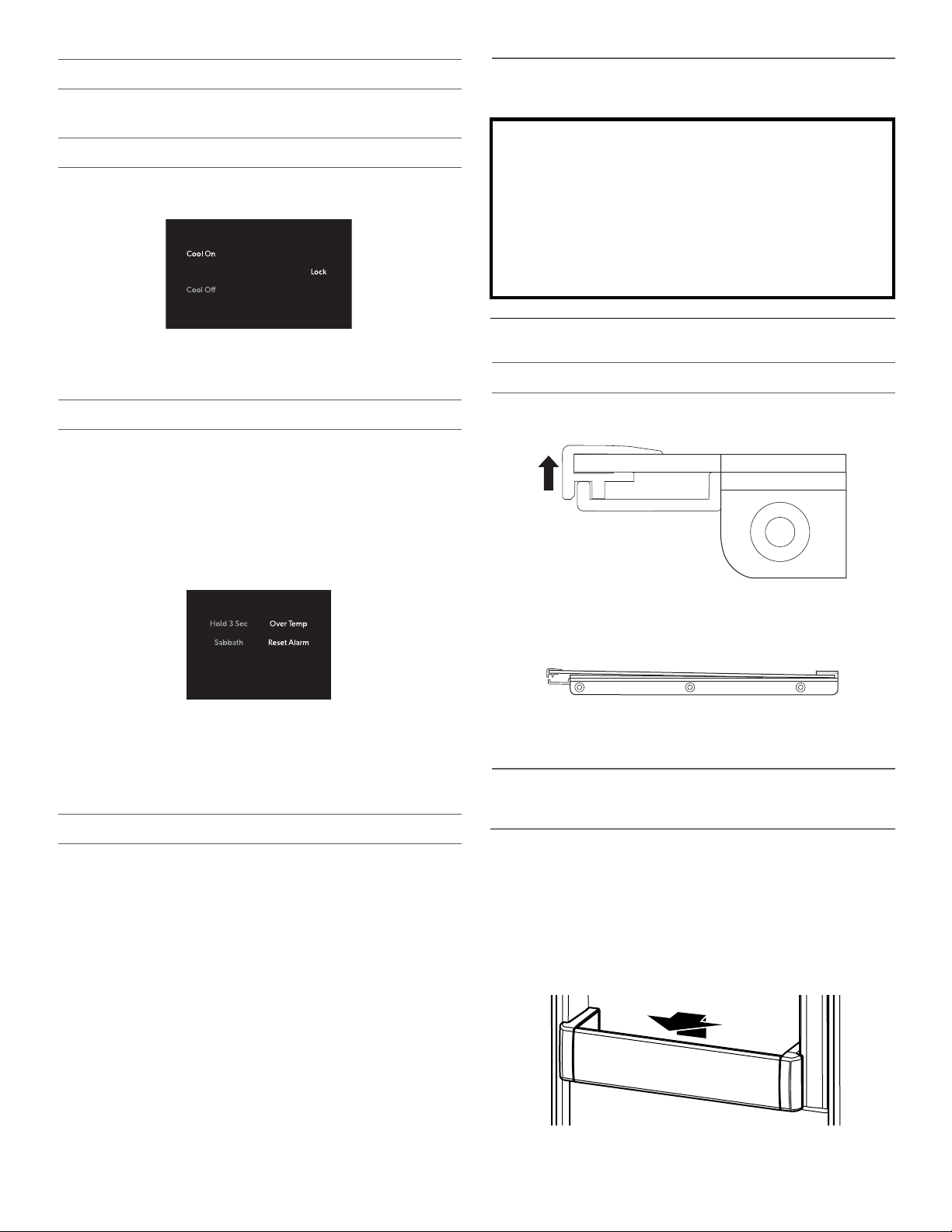 Cool On

Lock

Cool Off

Hold 3 Sec

Over Temp

Sabbath

Reset Alarm