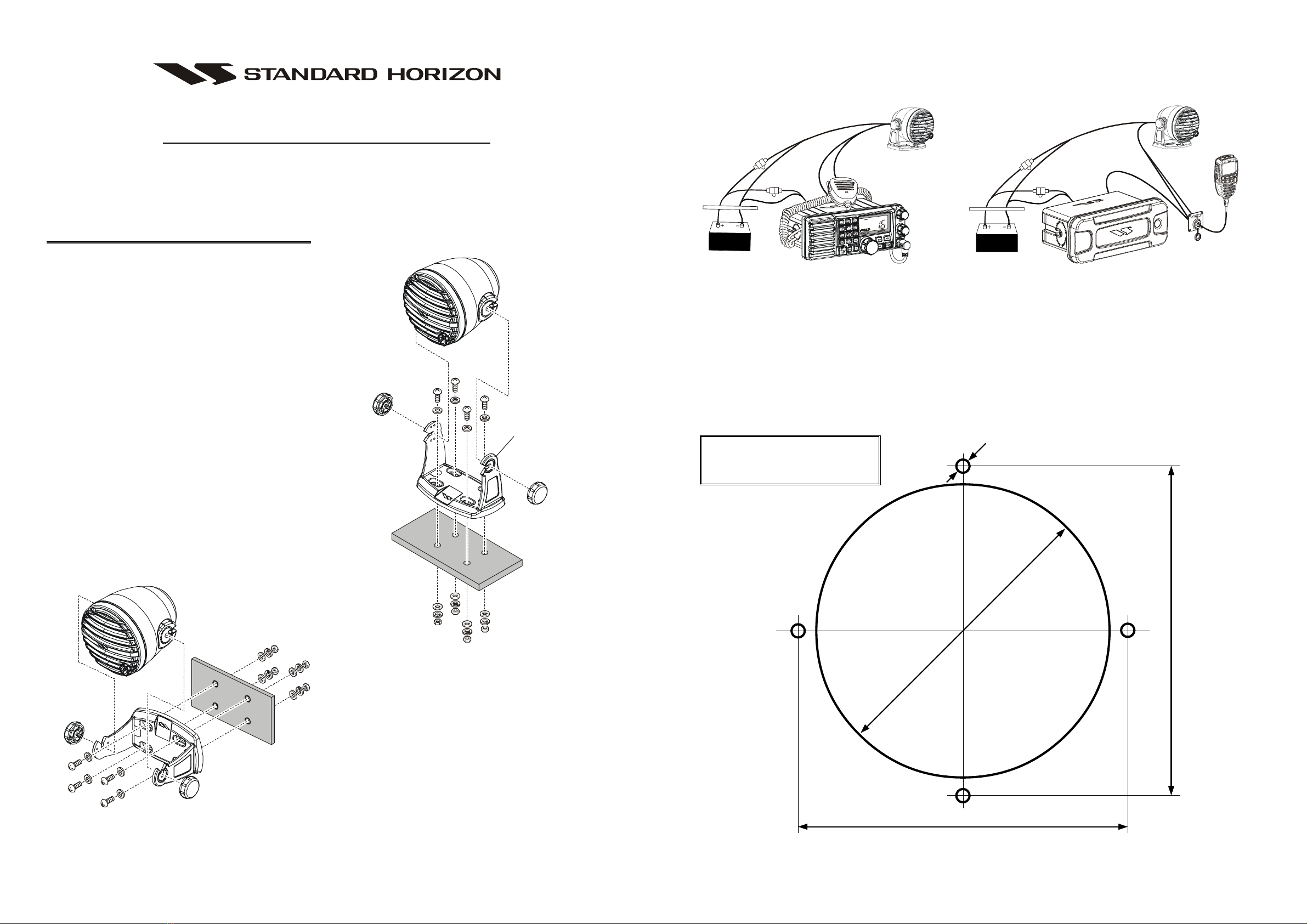 STANDARD HORIZON