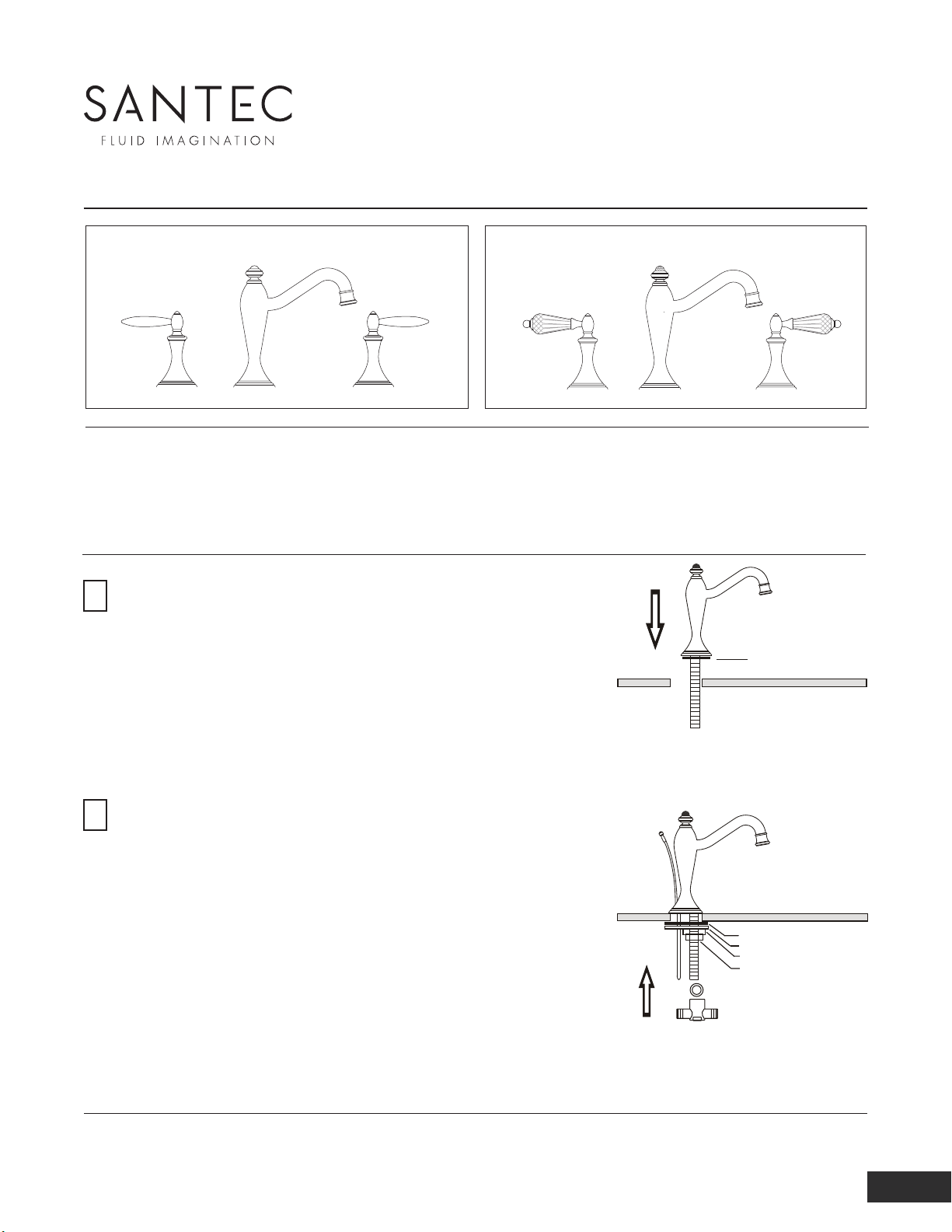 SANTEC
FLUID IMAGINATION