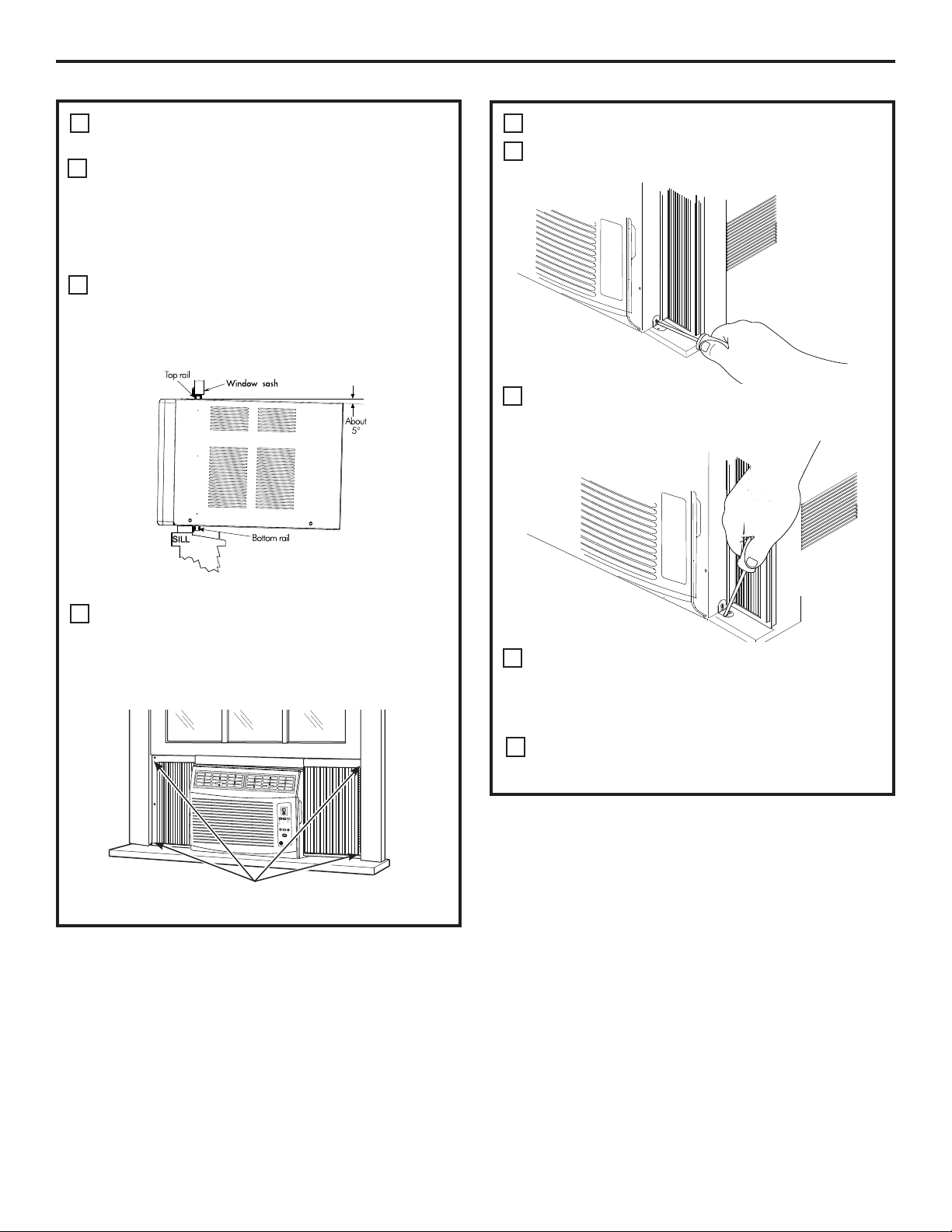 Top rail

Window sash

About 5°

SILL

Bottom rail