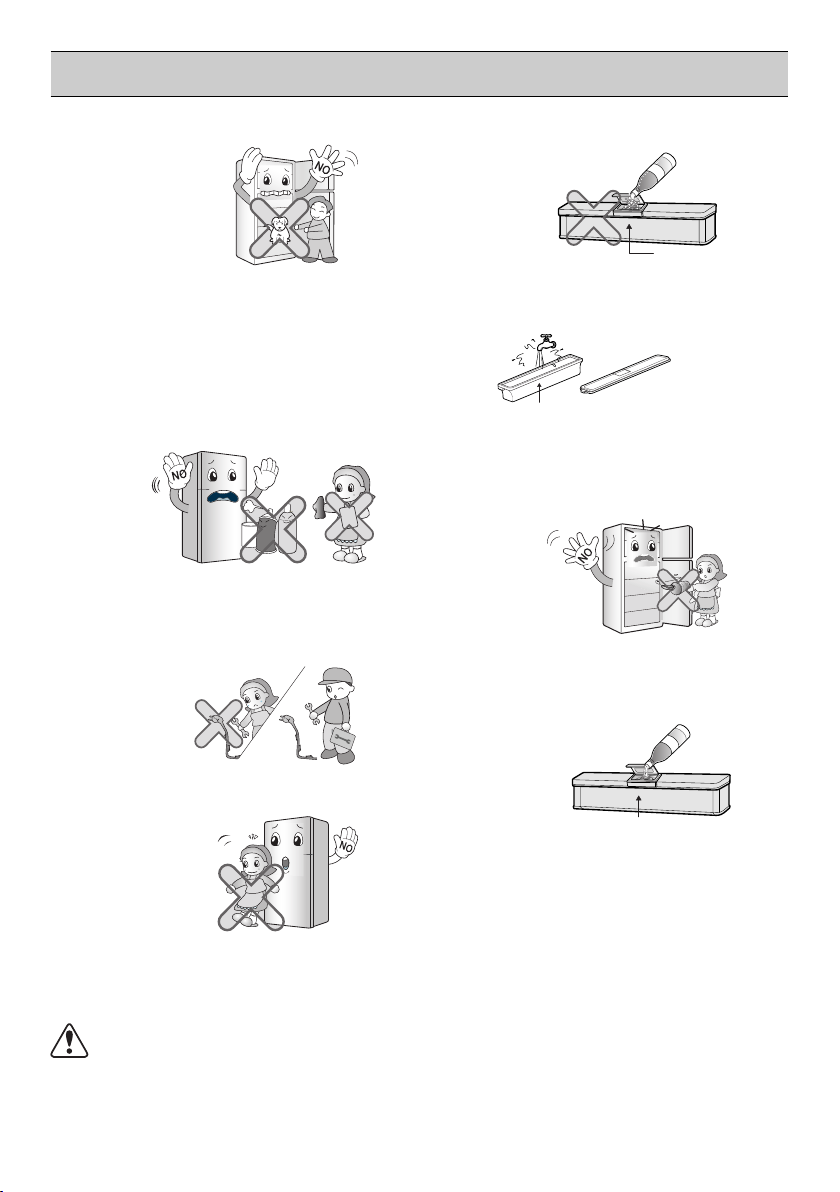 NO

NO

NO

NO