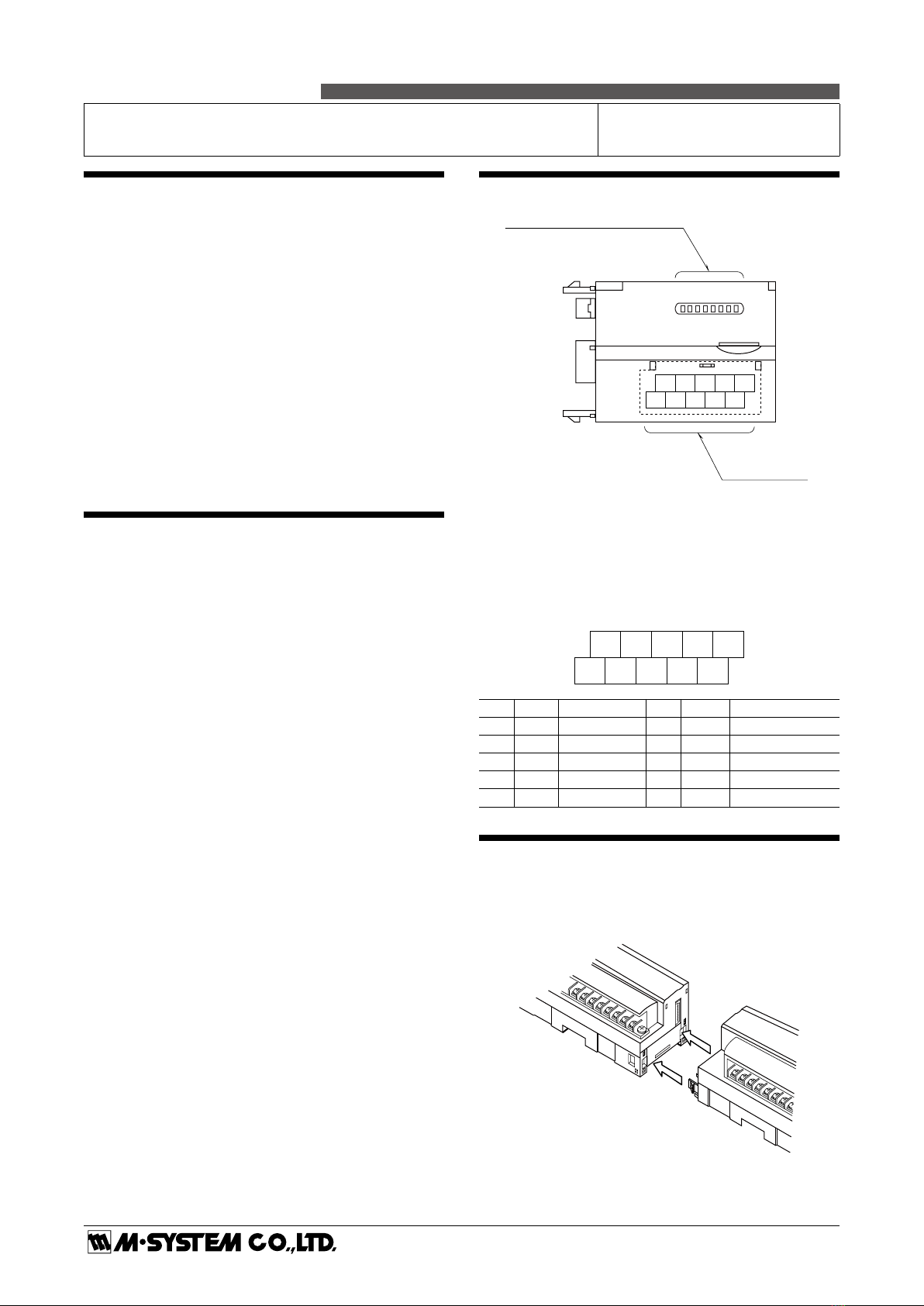 M·SYSTEM CO.,LTD.