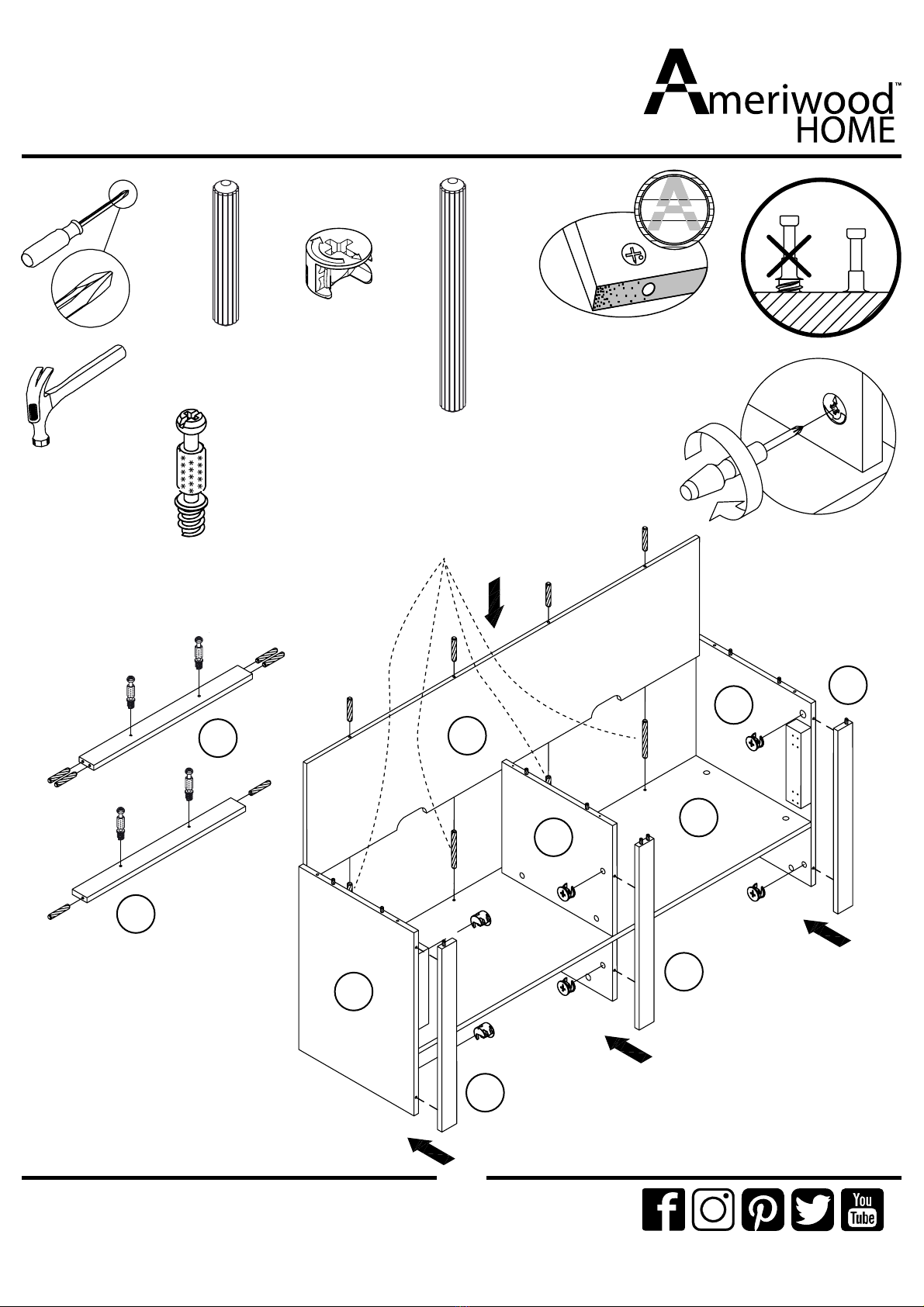 Ameriwood™
HOME

A

You
Tube