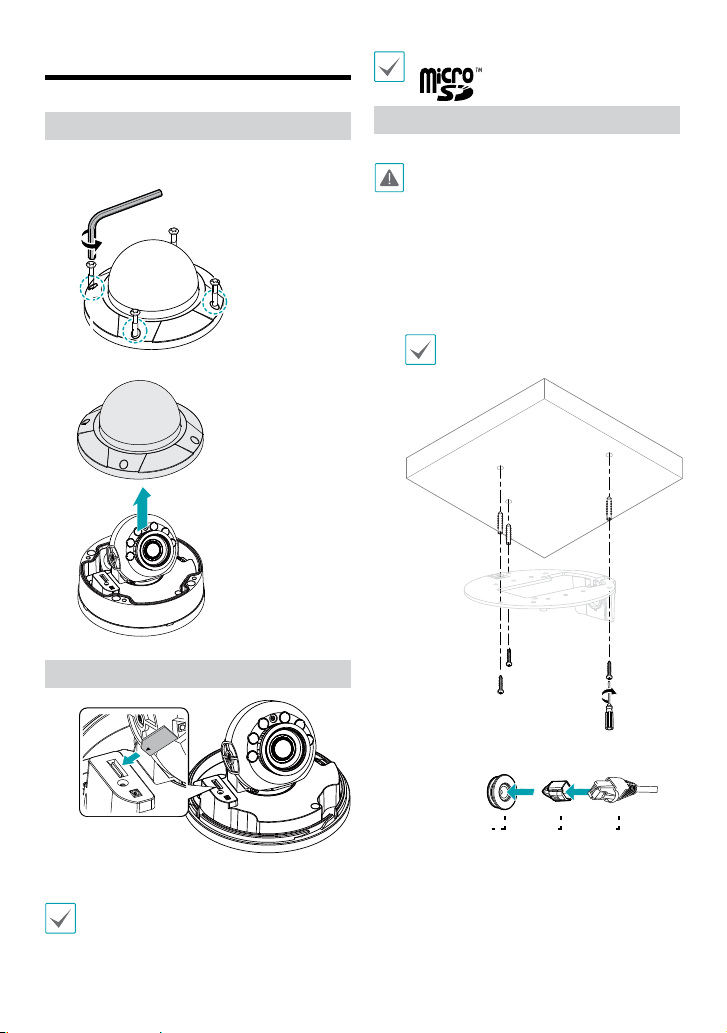 micro SD™