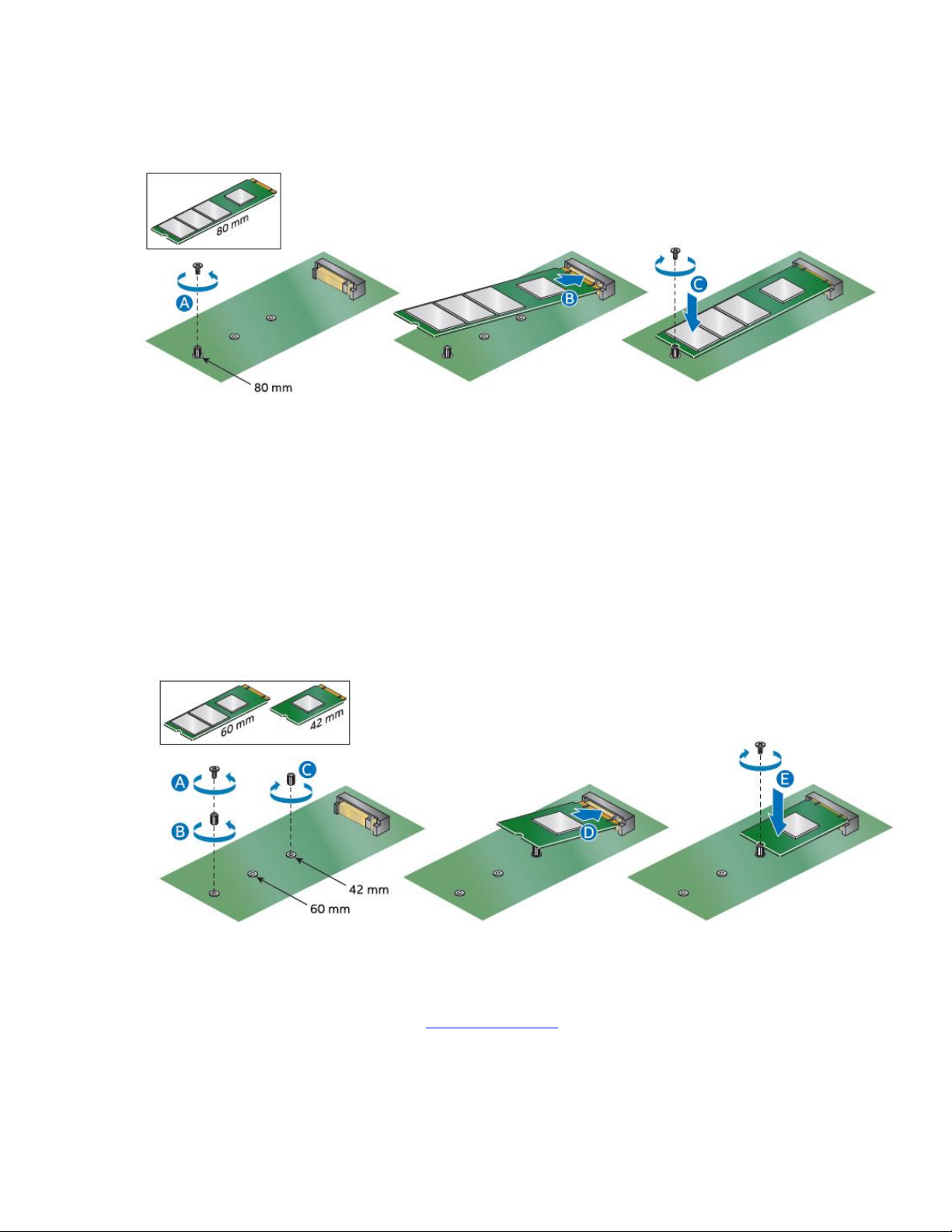 80 mm

A

80 mm

B

C

60 mm

42 mm

A

B

C

42 mm

60 mm

D

E