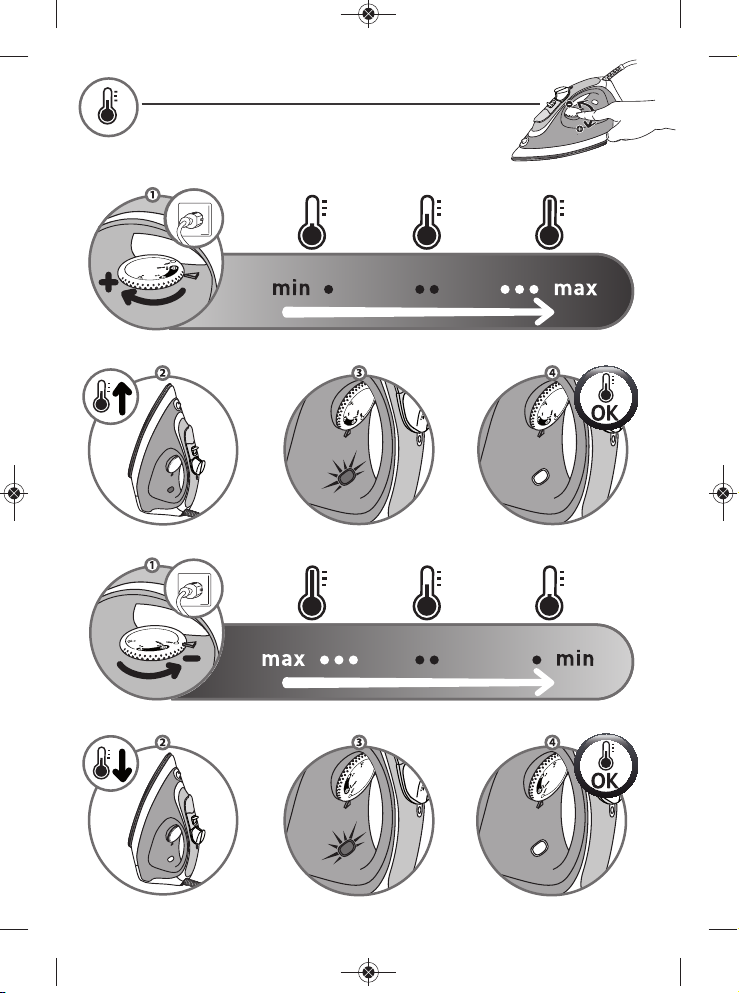 1
min • •• ••• max

2

3

4
OK

1
max ••• •• • min

2

3

4
OK