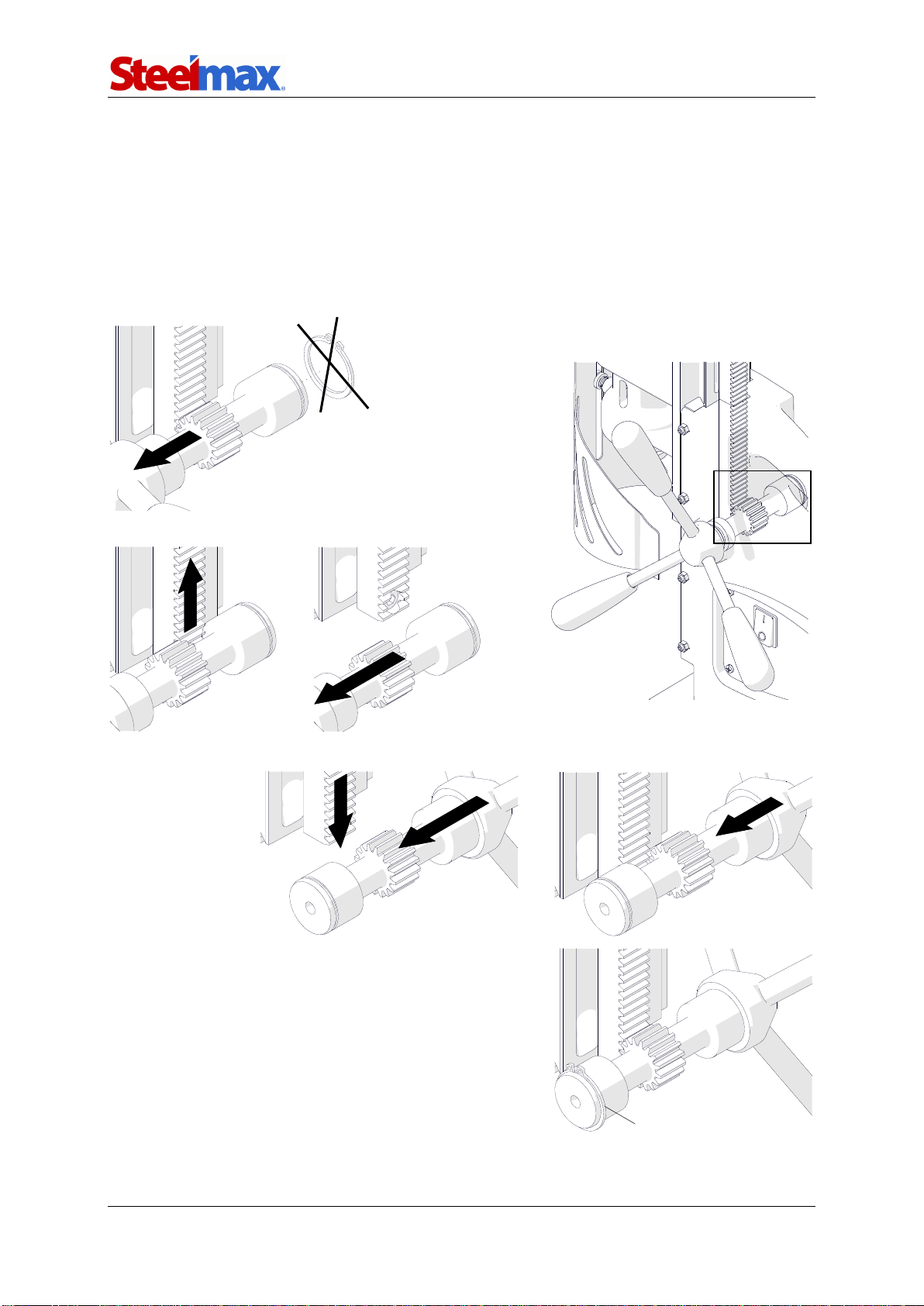 Steelmax®