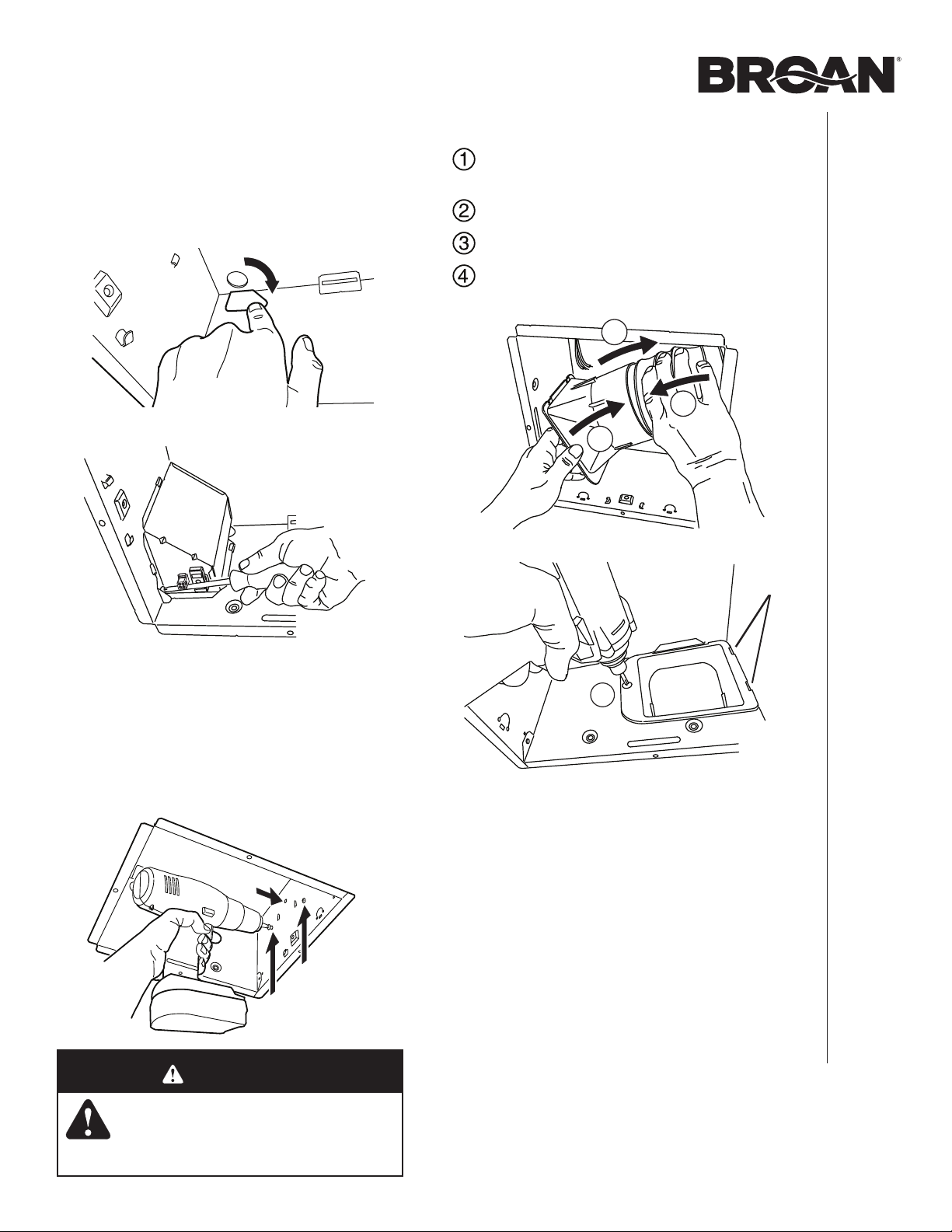 BROAN®

①

②

③

④