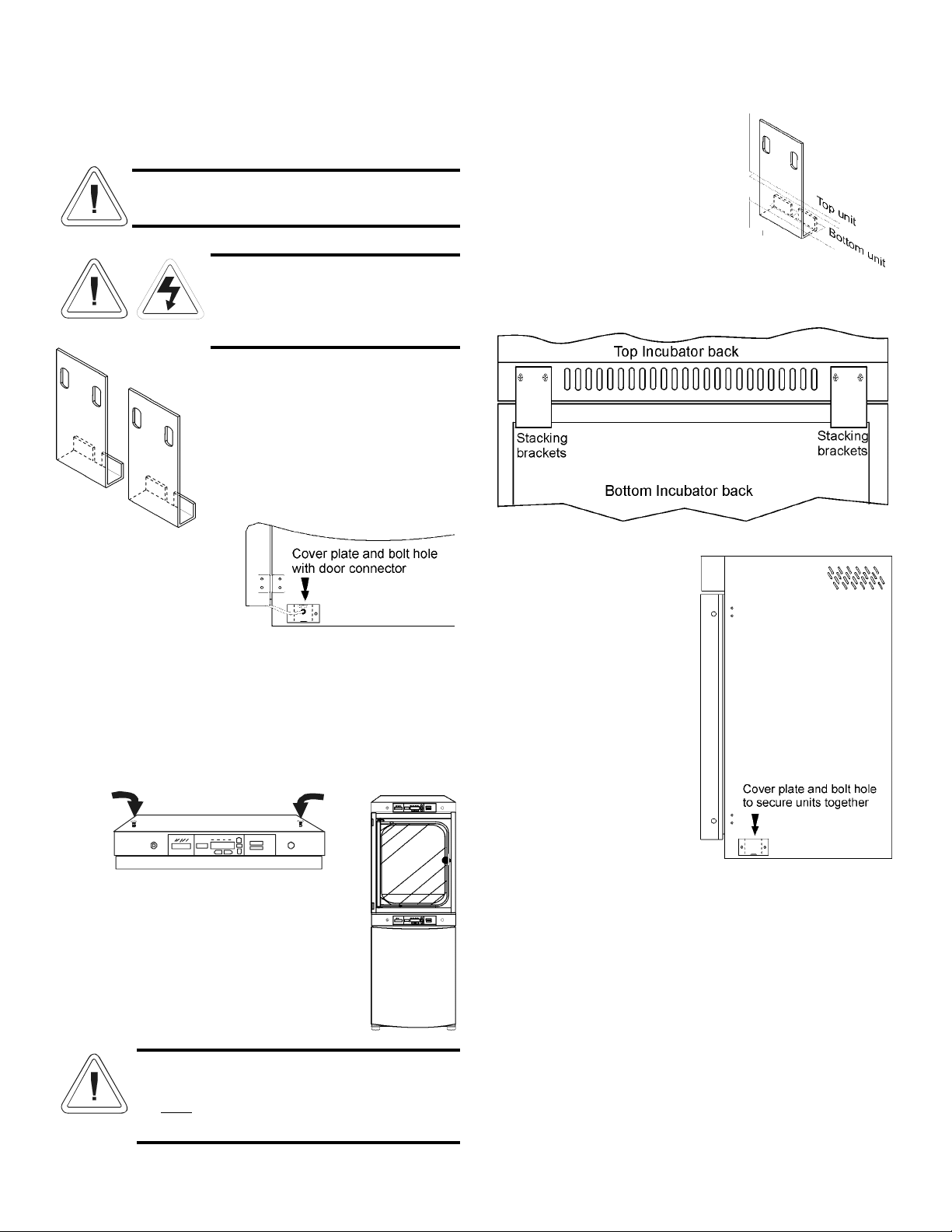 Top unit

Bottom unit

Top Incubator back

Stacking brackets

Stacking brackets

Bottom Incubator back

Cover plate and bolt hole with door connector

Cover plate and bolt hole to secure units together