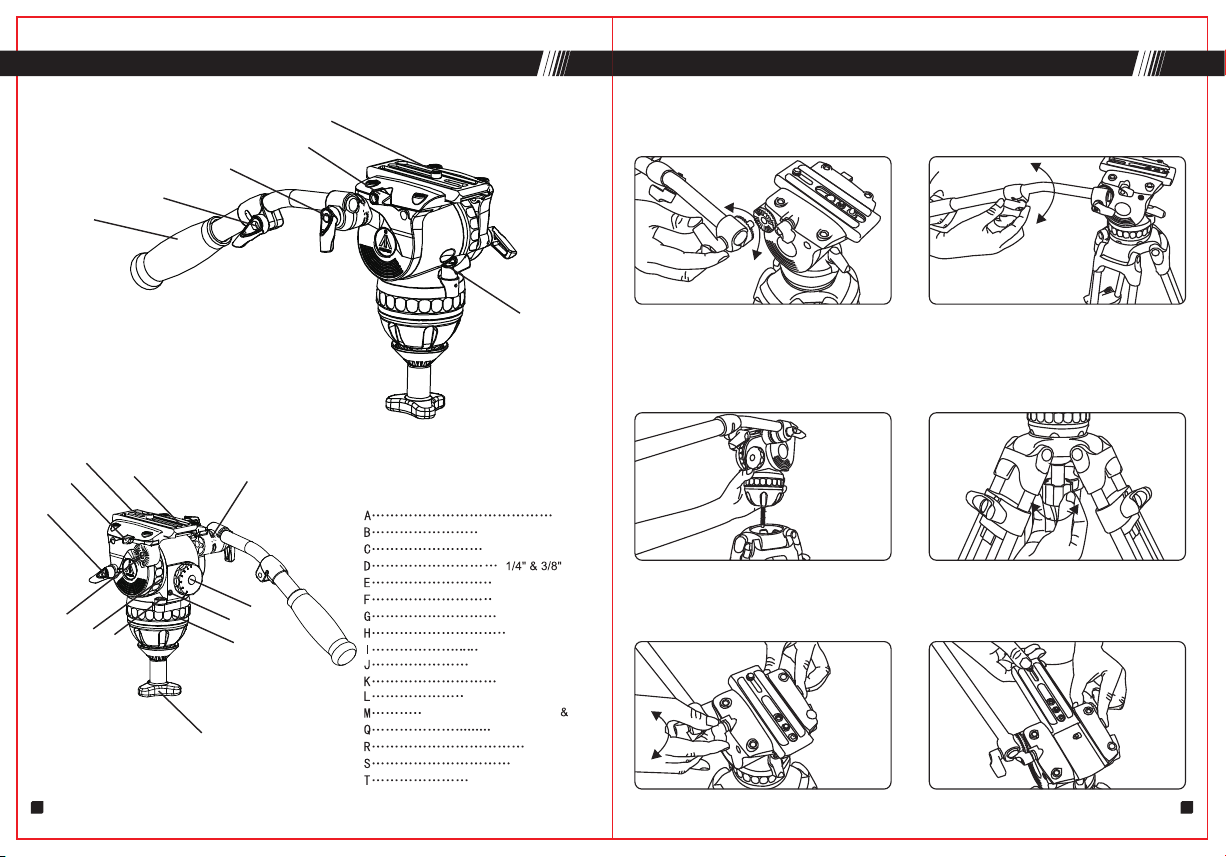 A
B
C
D 1/4" & 3/8"
E
F
G
H
I
J
K
L
M &
Q
R
S
T