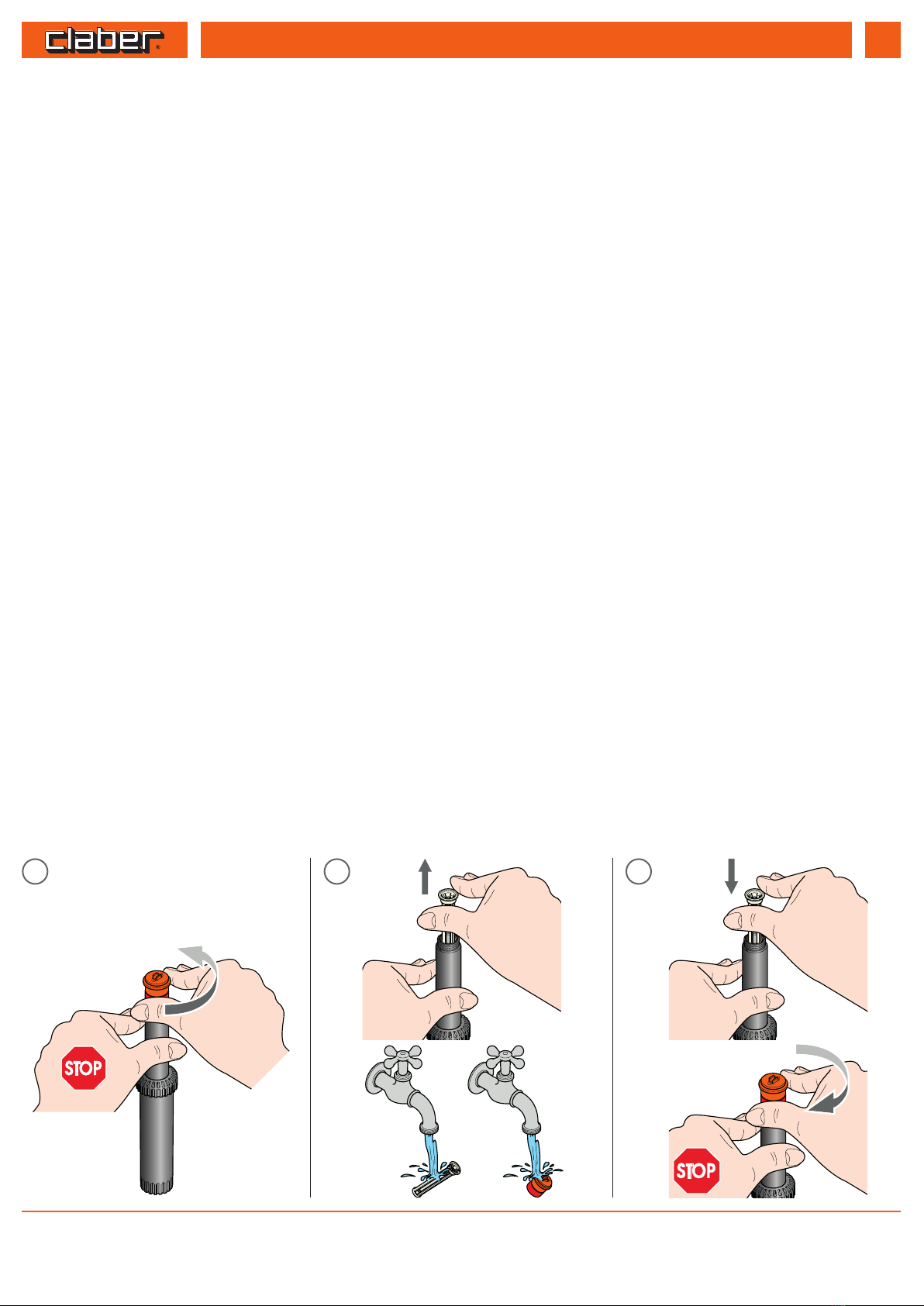 claber®

STOP

STOP