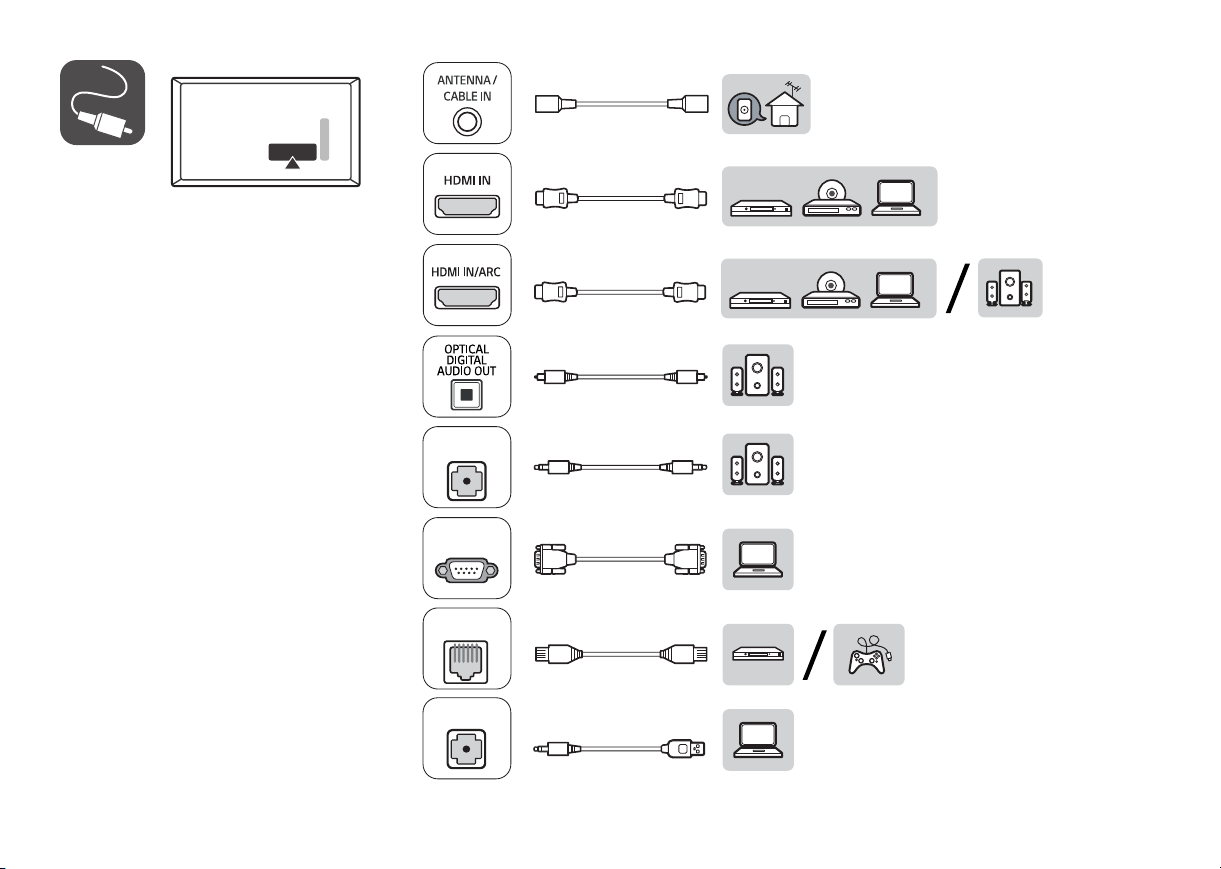 ANTENNA / CABLE IN

HDMI IN

HDMI IN/ARC

OPTICAL DIGITAL AUDIO OUT