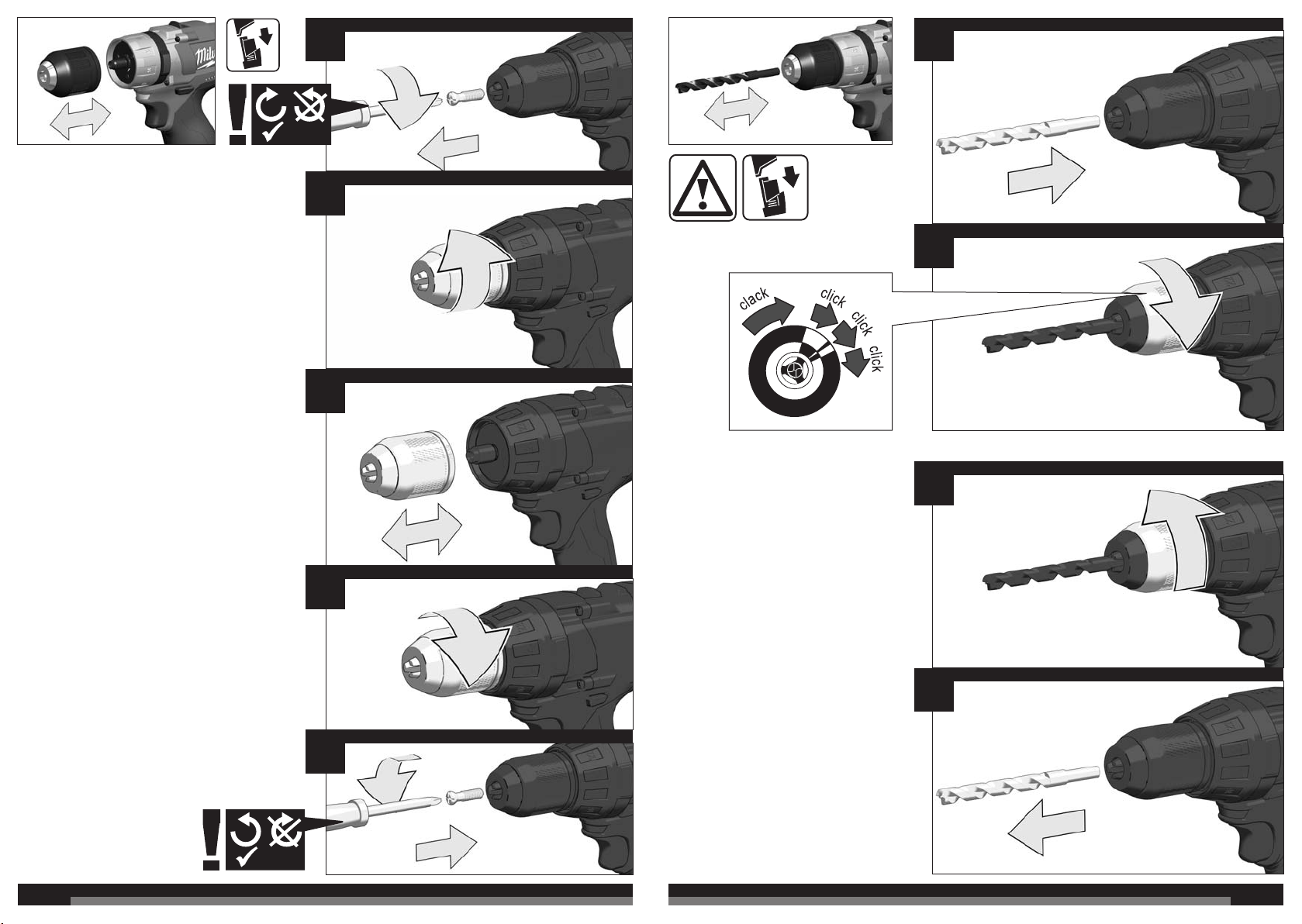 clack
click
click
click