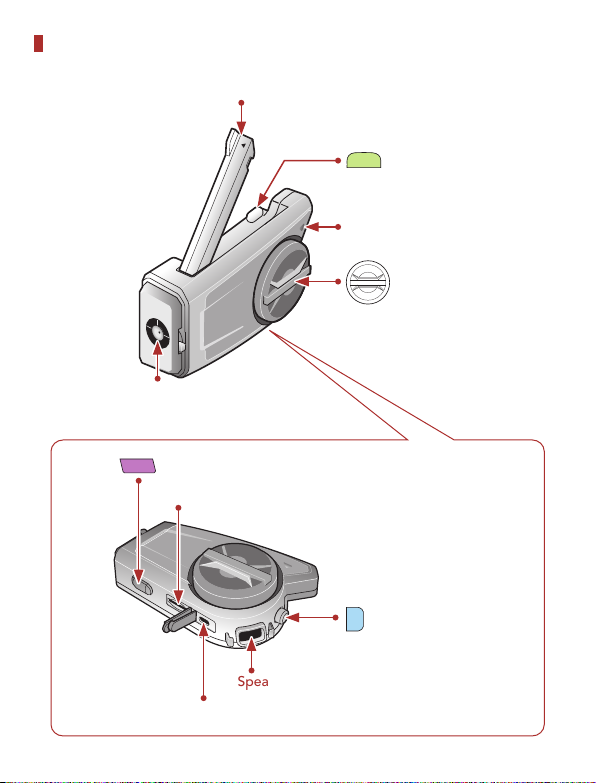 Spea