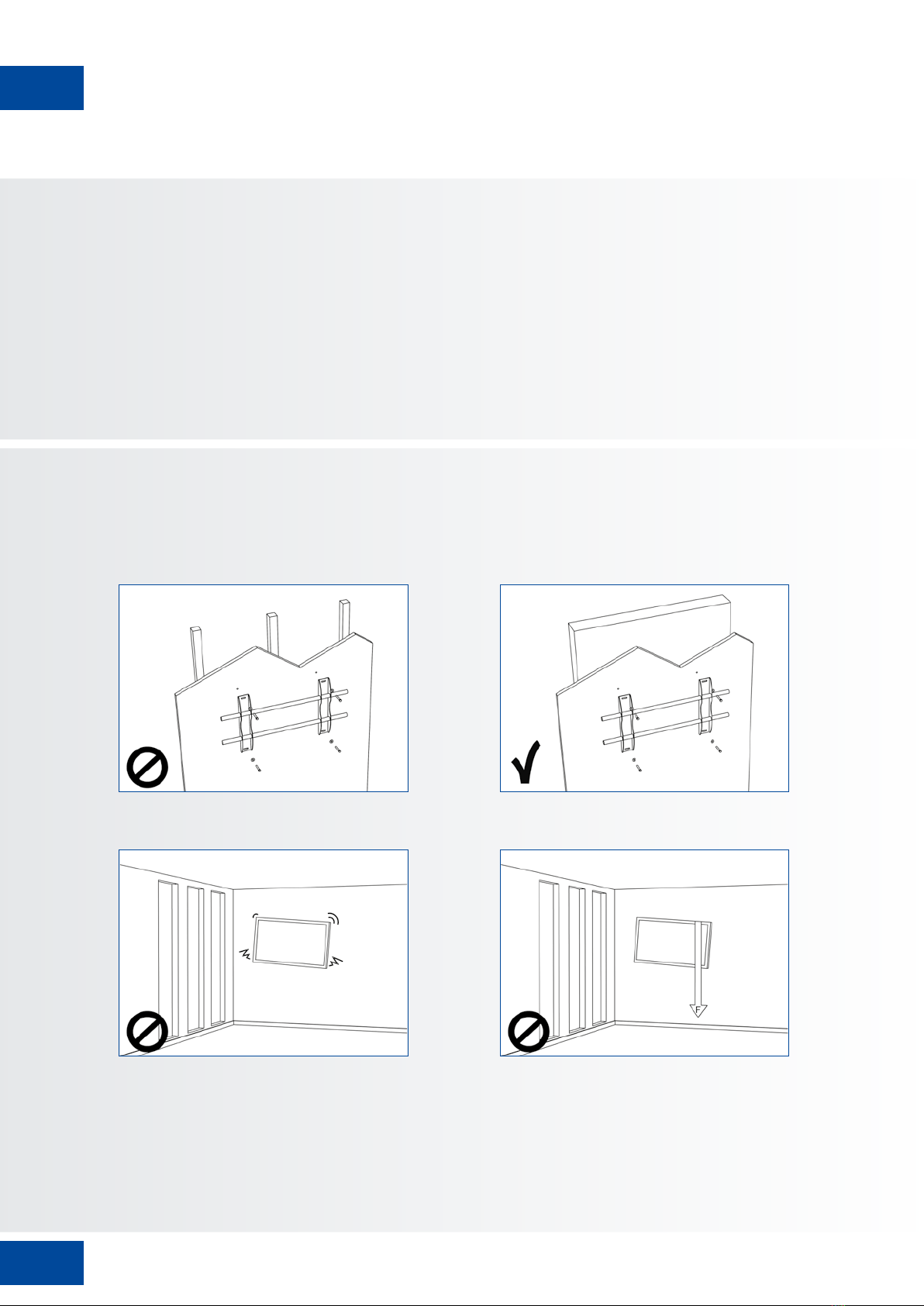 F