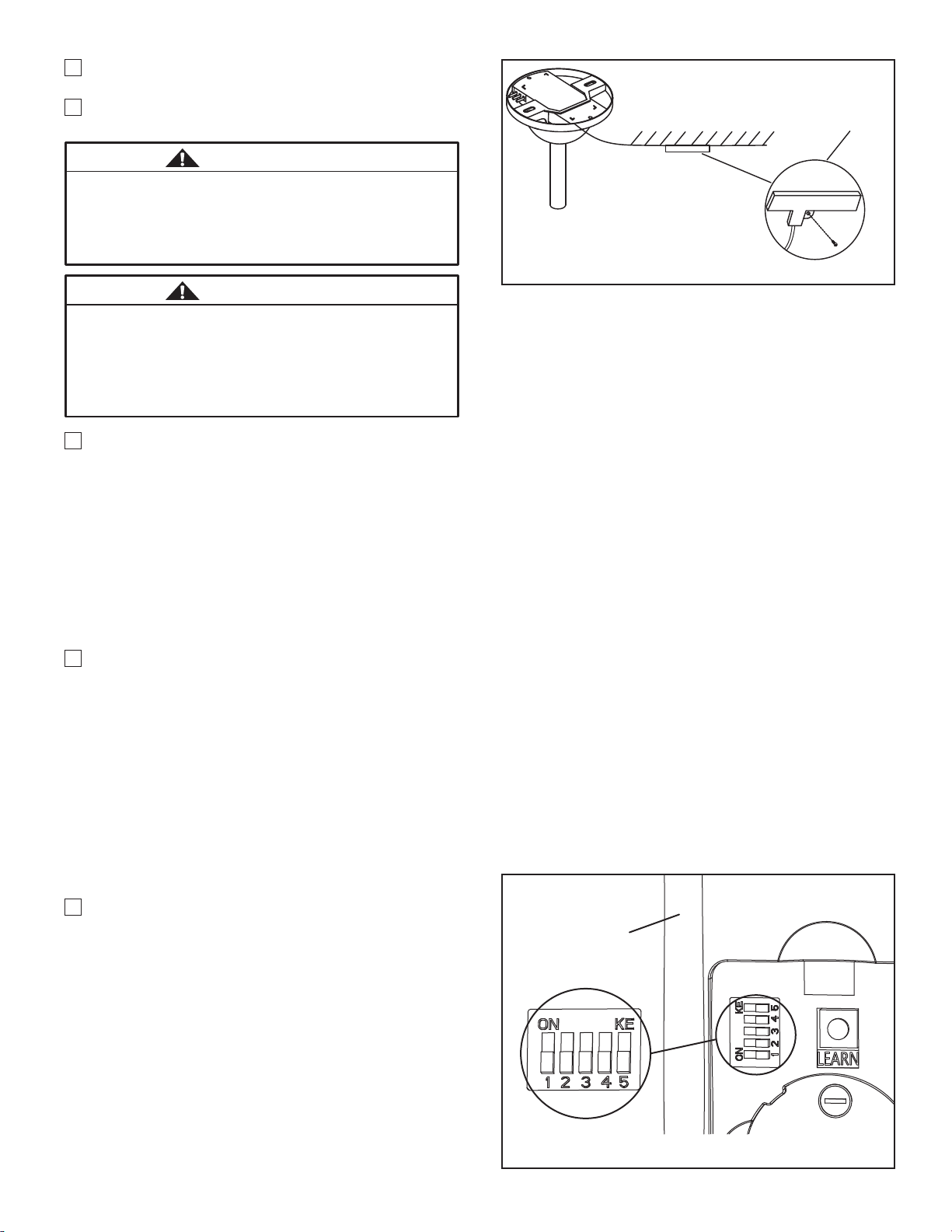 ON KE

1 2 3 4 5

KE 5 4 3 2 1 ON

LEARN