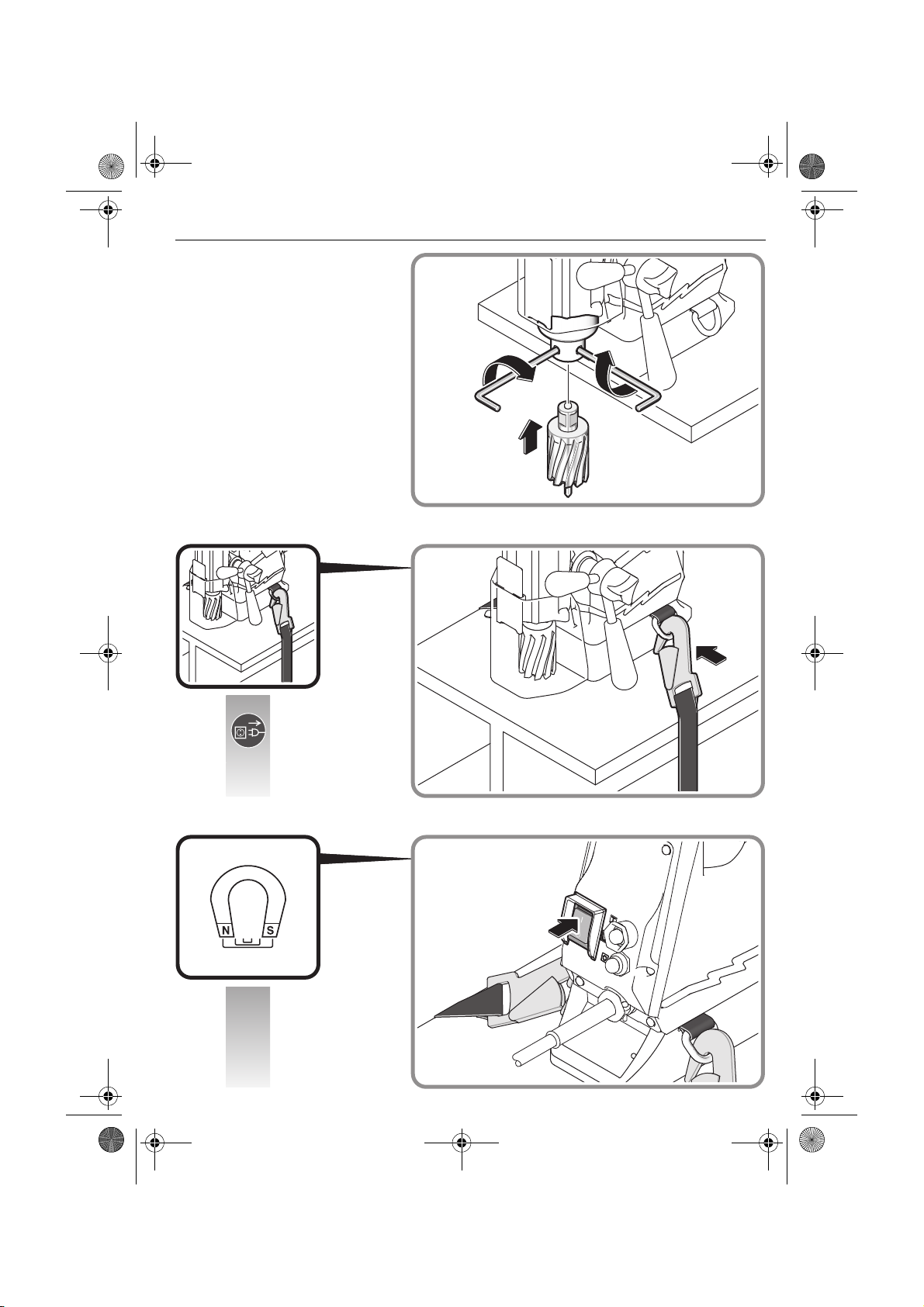 N S