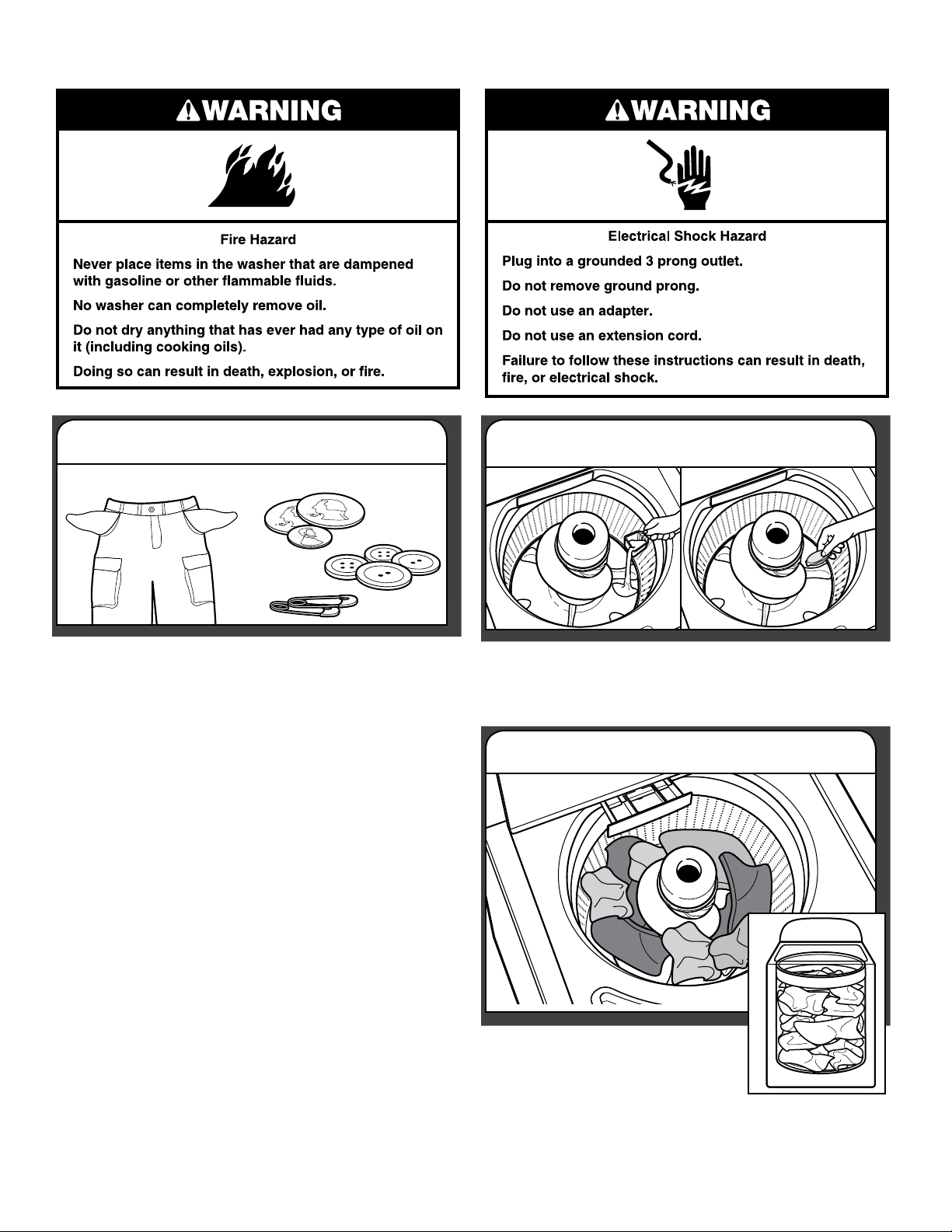 WARNING

Fire Hazard

Never place items in the washer that are dampened with gasoline or other flammable fluids.

No washer can completely remove oil.

Do not dry anything that has ever had any type of oil on it (including cooking oils).

Doing so can result in death, explosion, or fire.

WARNING

Electrical Shock Hazard

Plug into a grounded 3 prong outlet.

Do not remove ground prong.

Do not use an adapter.

Do not use an extension cord.

Failure to follow these instructions can result in death, fire, or electrical shock.