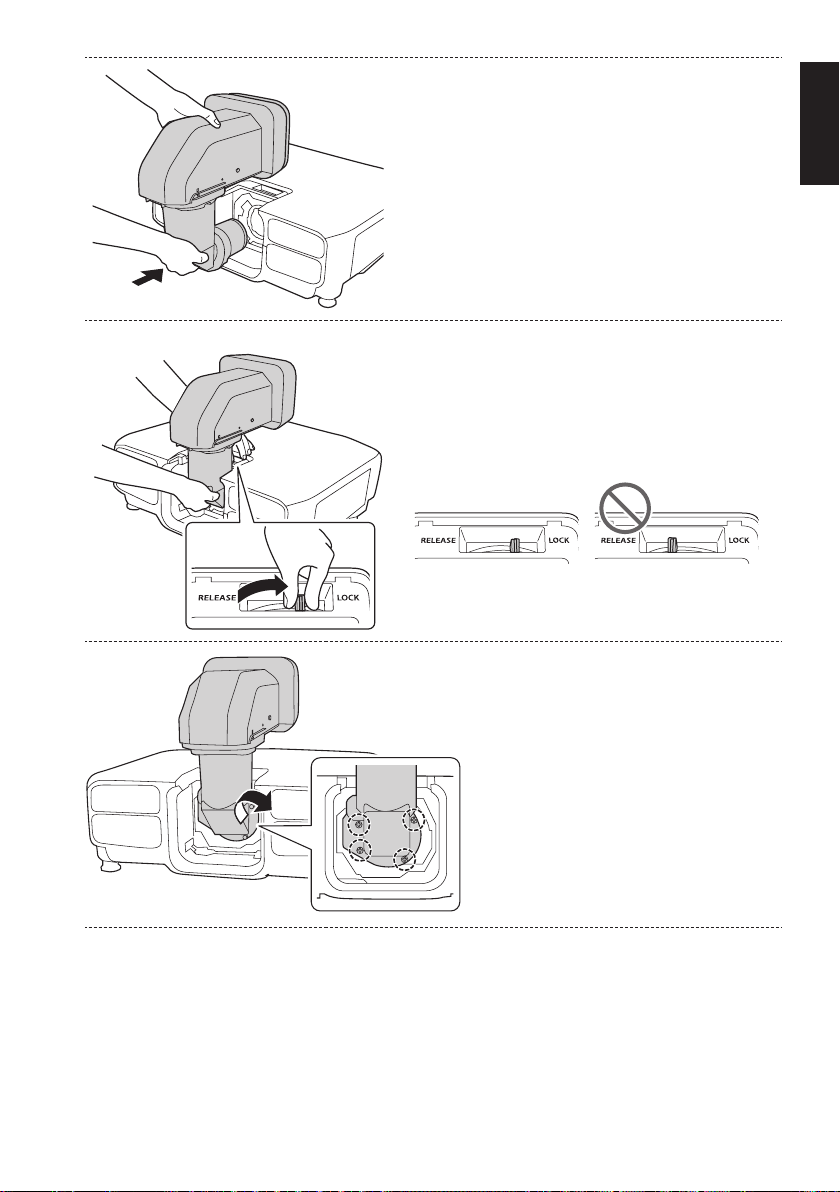 RELEASE

LOCK

RELEASE

LOCK

RELEASE

LOCK