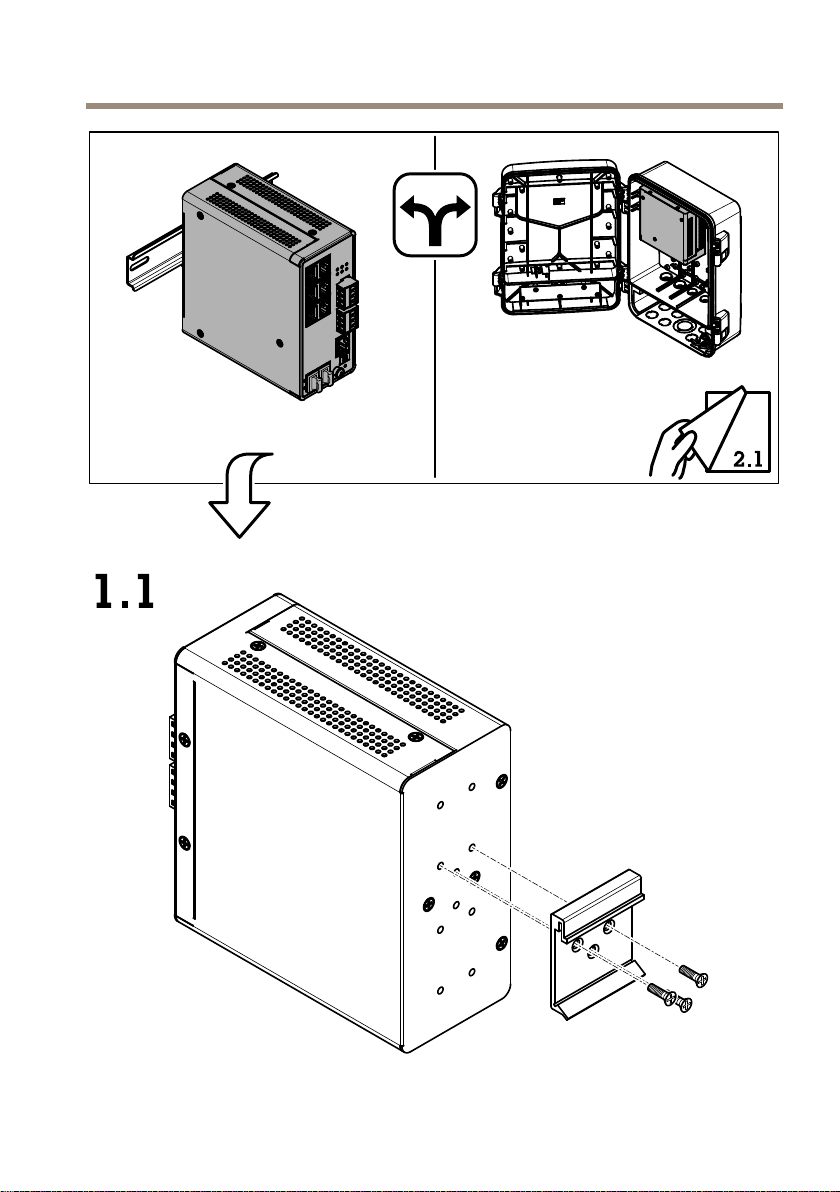 2.1

1.1