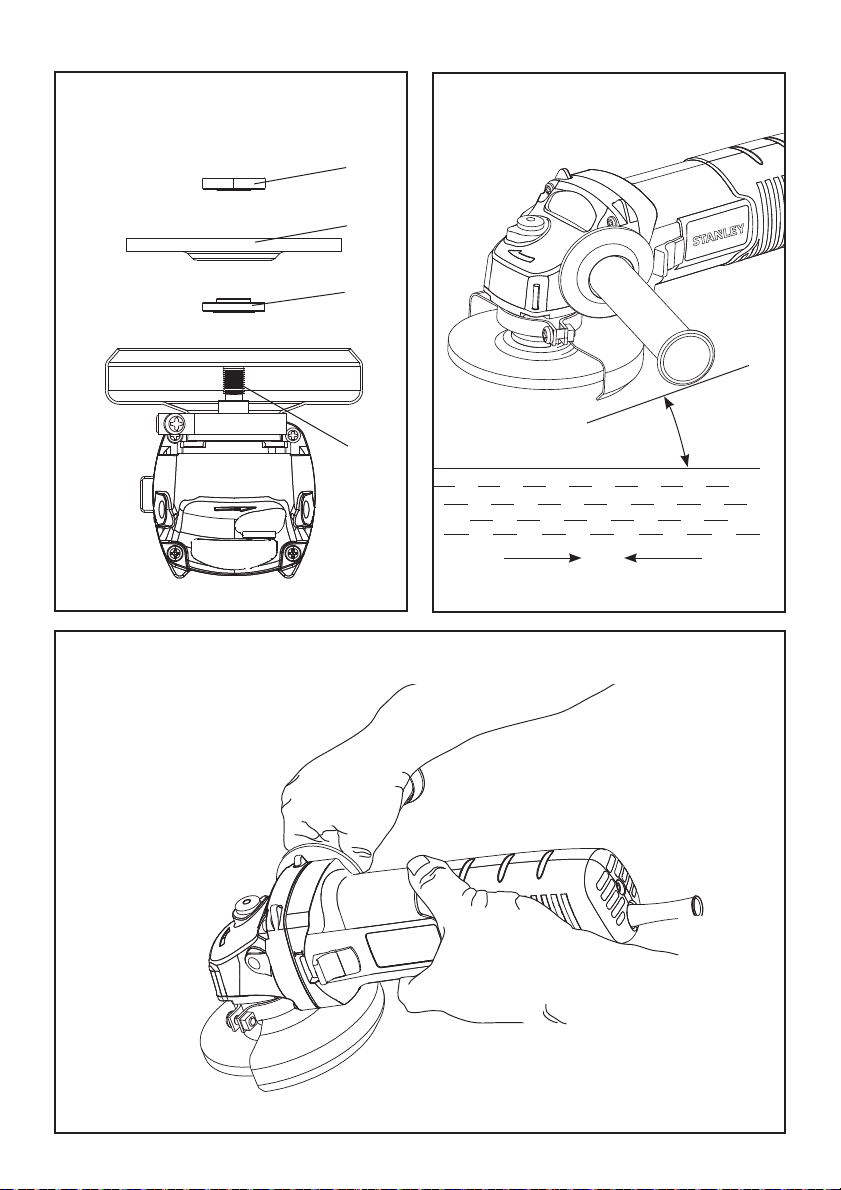 STANLEY