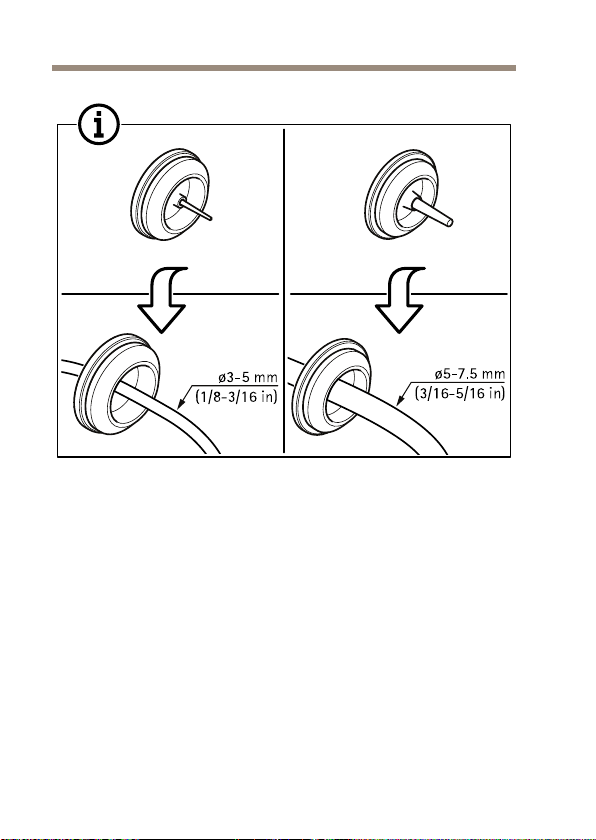 ø3–5 mm
(1/8–3/16 in)

ø5–7.5 mm
(3/16–5/16 in)