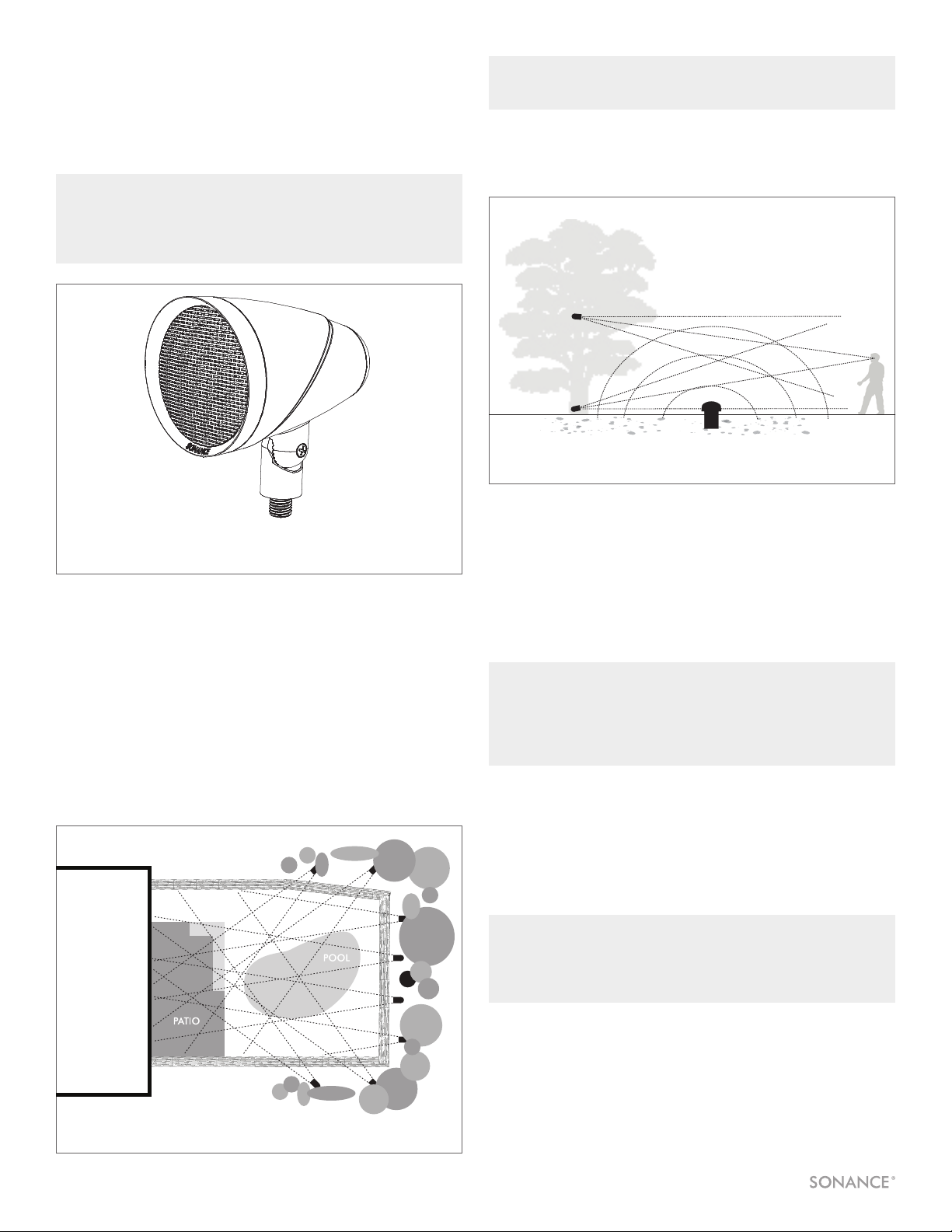 SONANCE

POOL

PATIO

SONANCE®