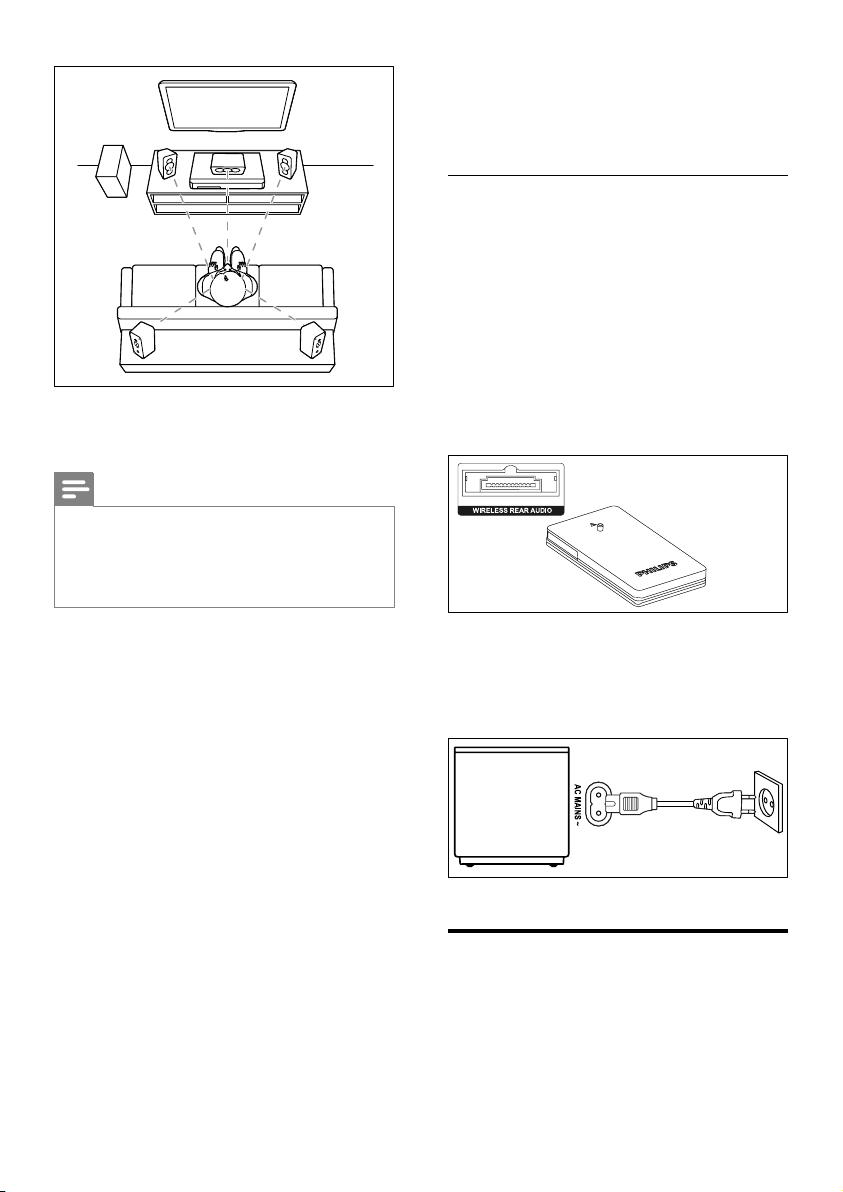 WIRELESS REAR AUDIO

PHILIPS

AC MAINS ~