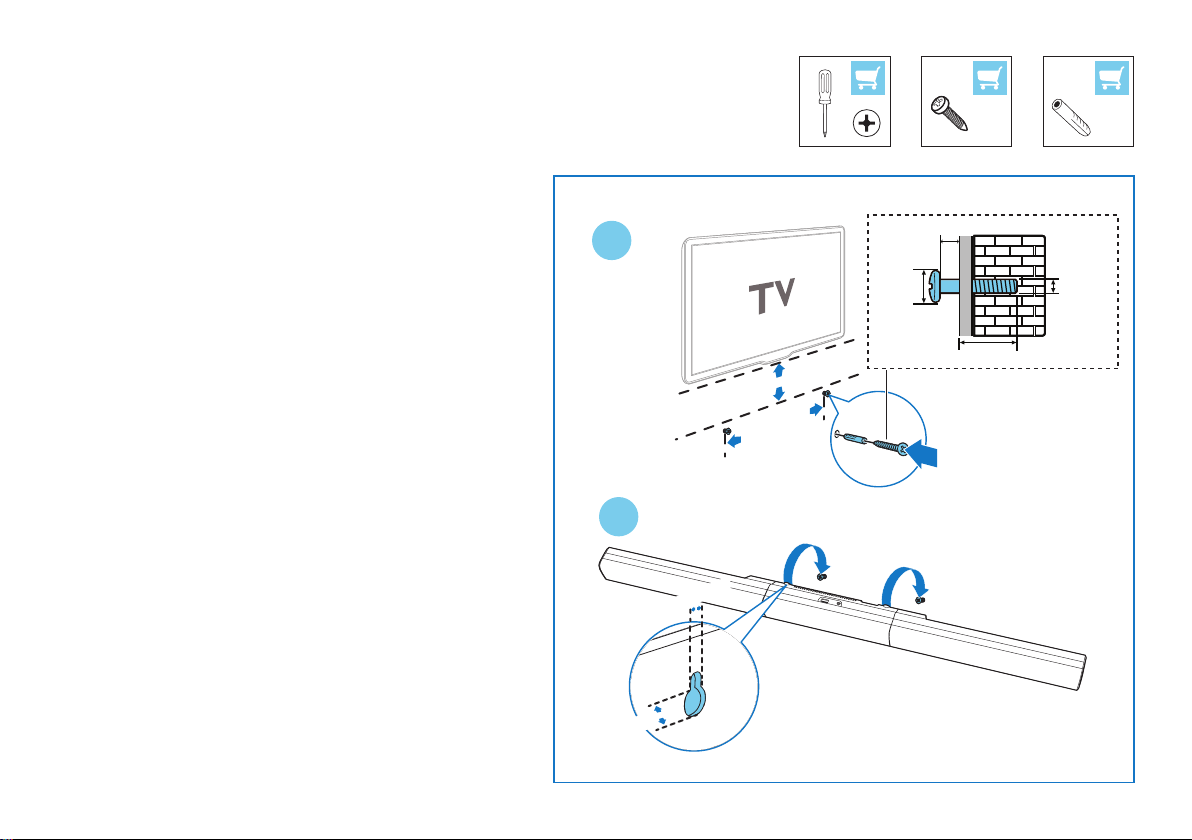 TV