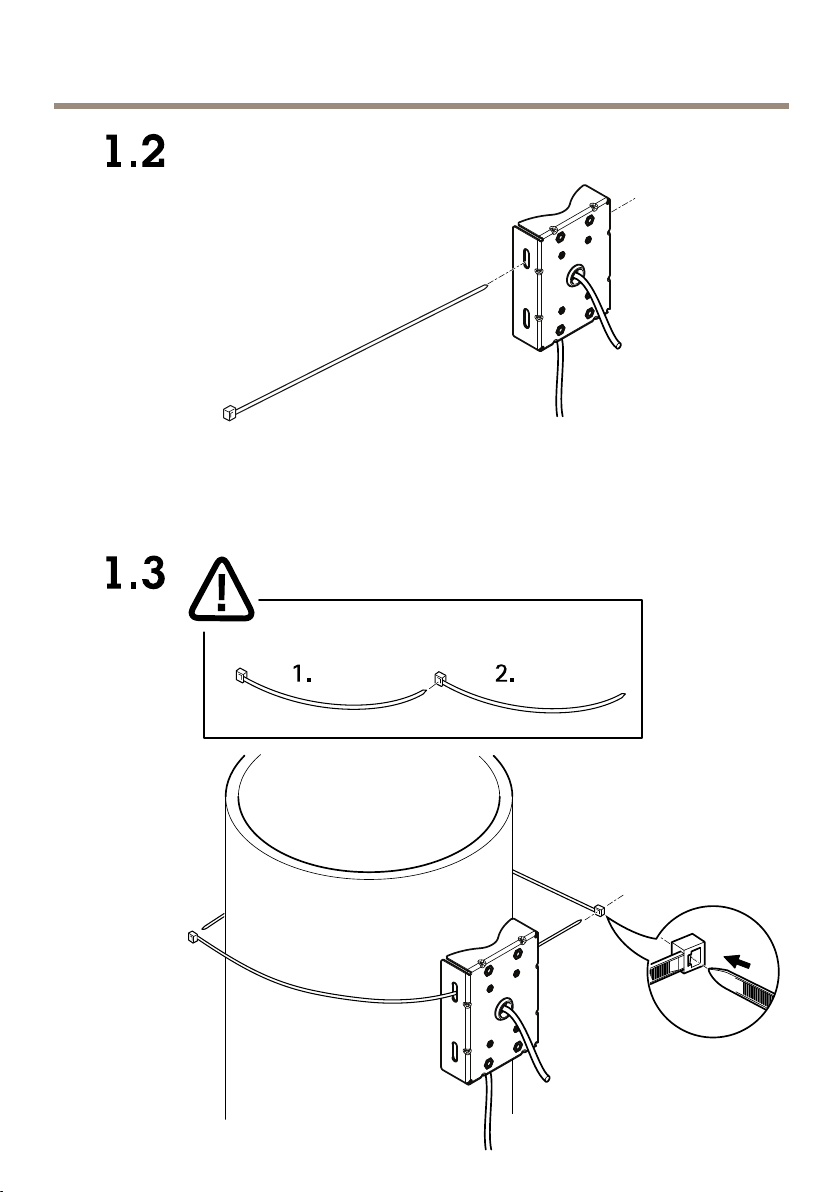 1.2

1.3

1.

2.