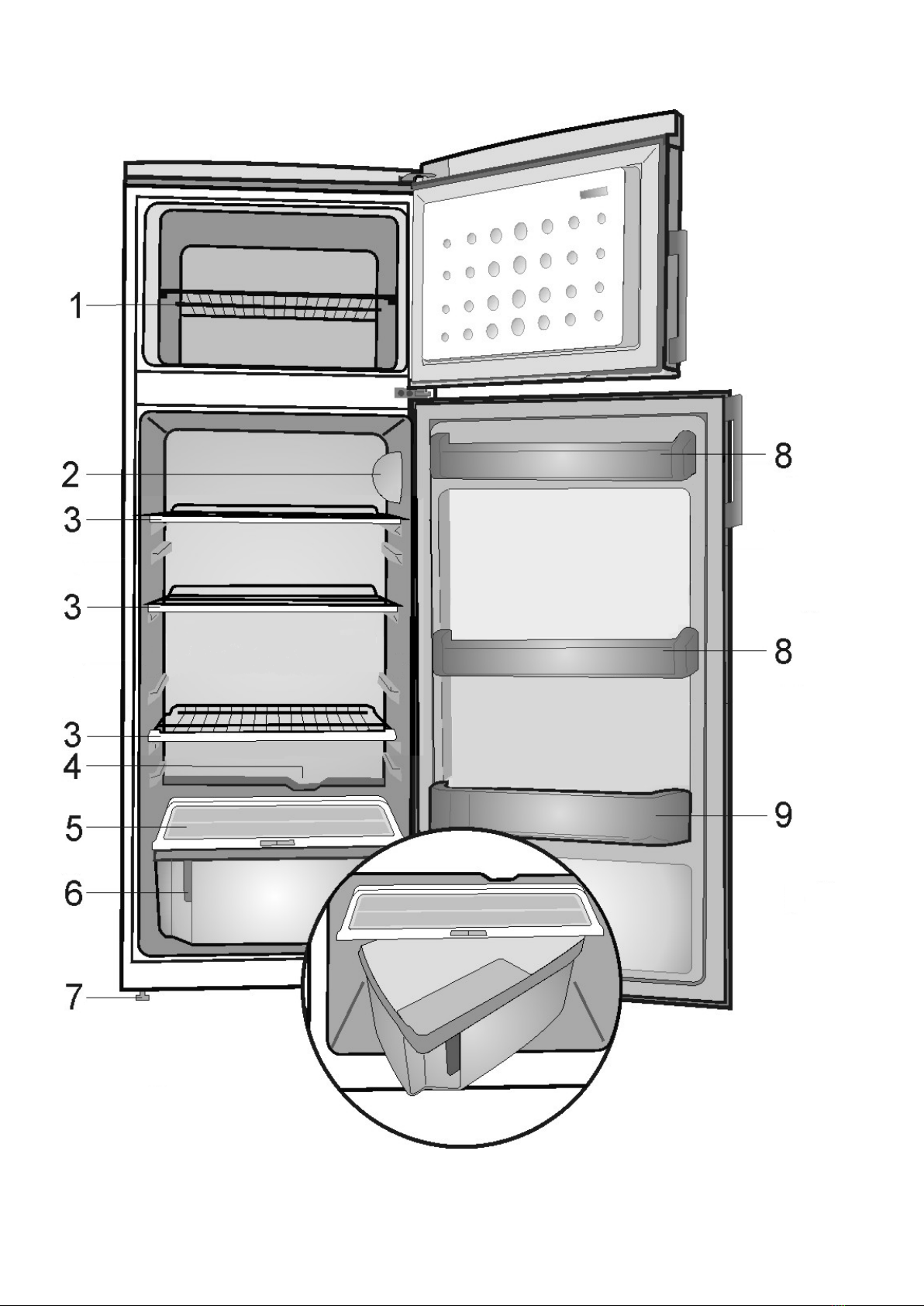 1
2
3
3
3
4
5
6
7
8
8
9