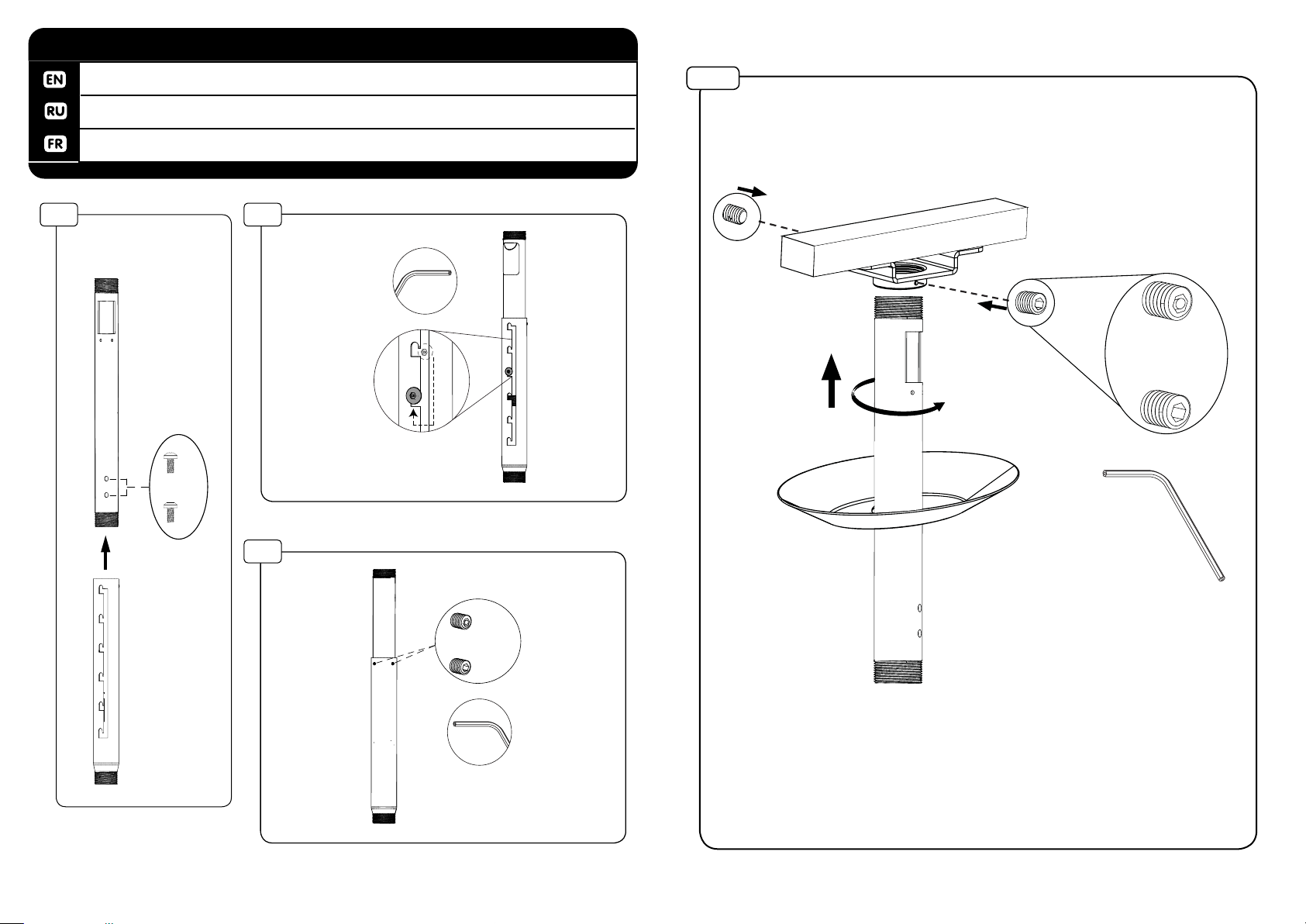 EN
RU
FR