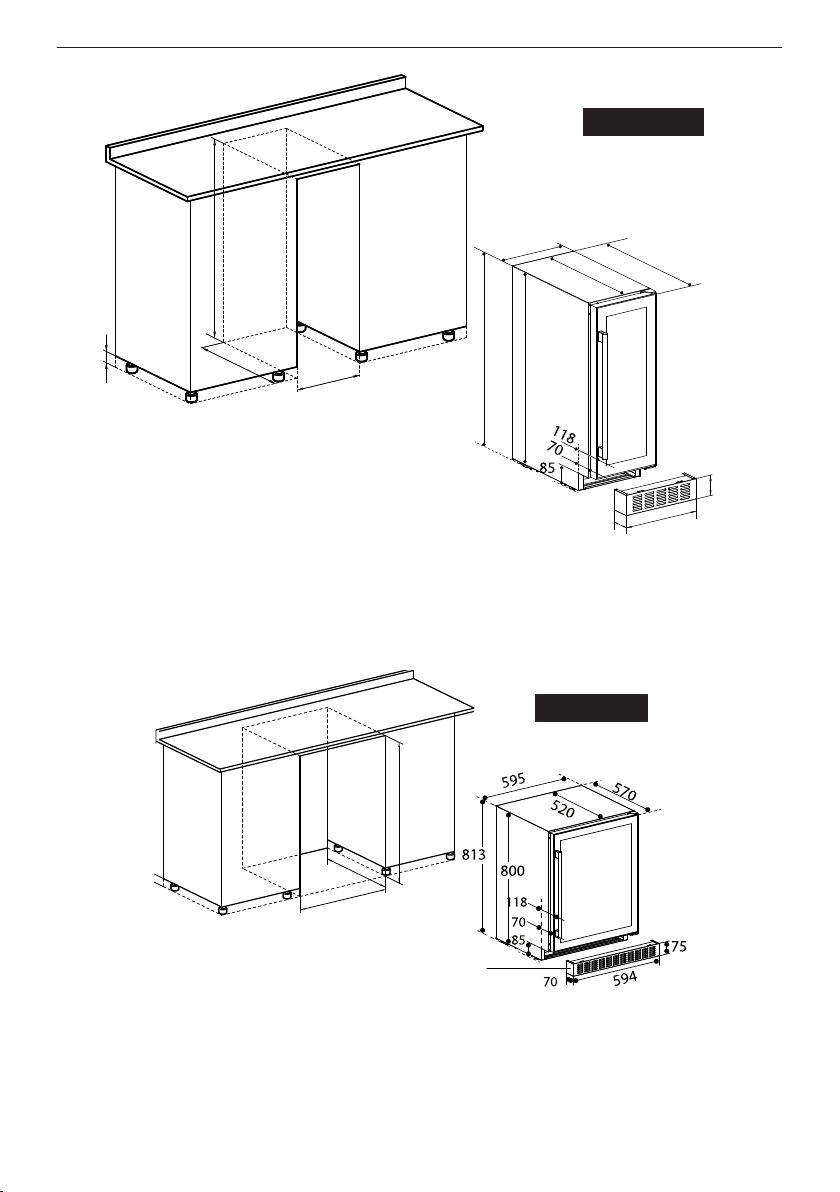 118
70
85

595
570
520
813
800
118
70
85
75
70
594