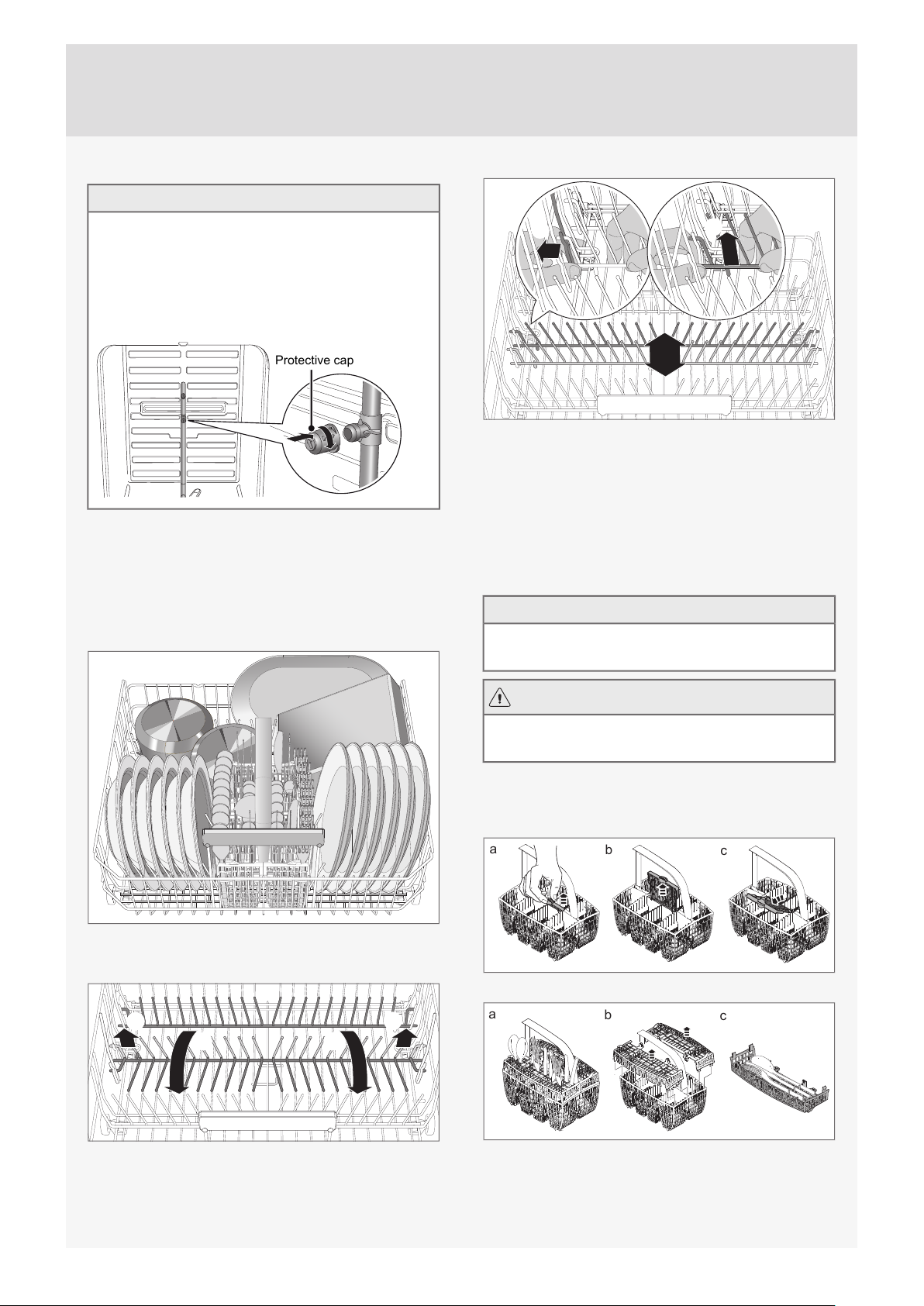 Protective cap

a
b
c

a
b
c