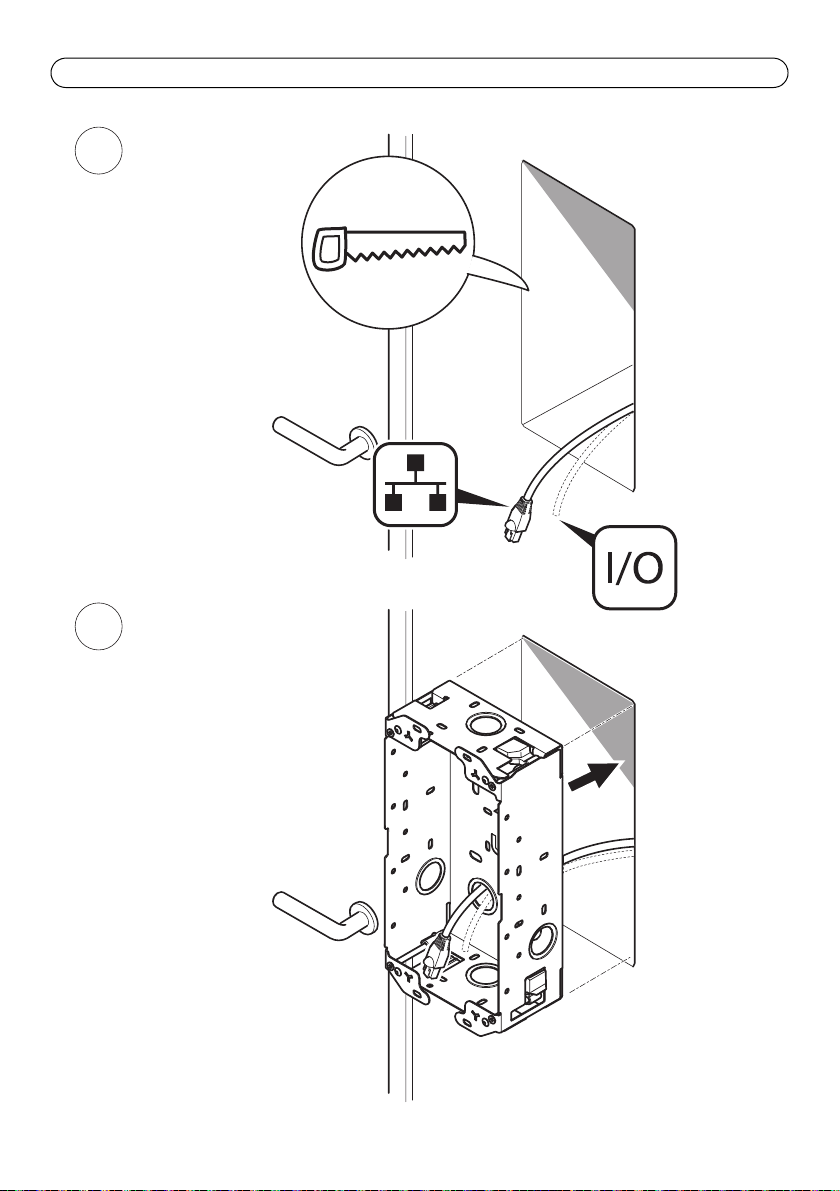 I/O