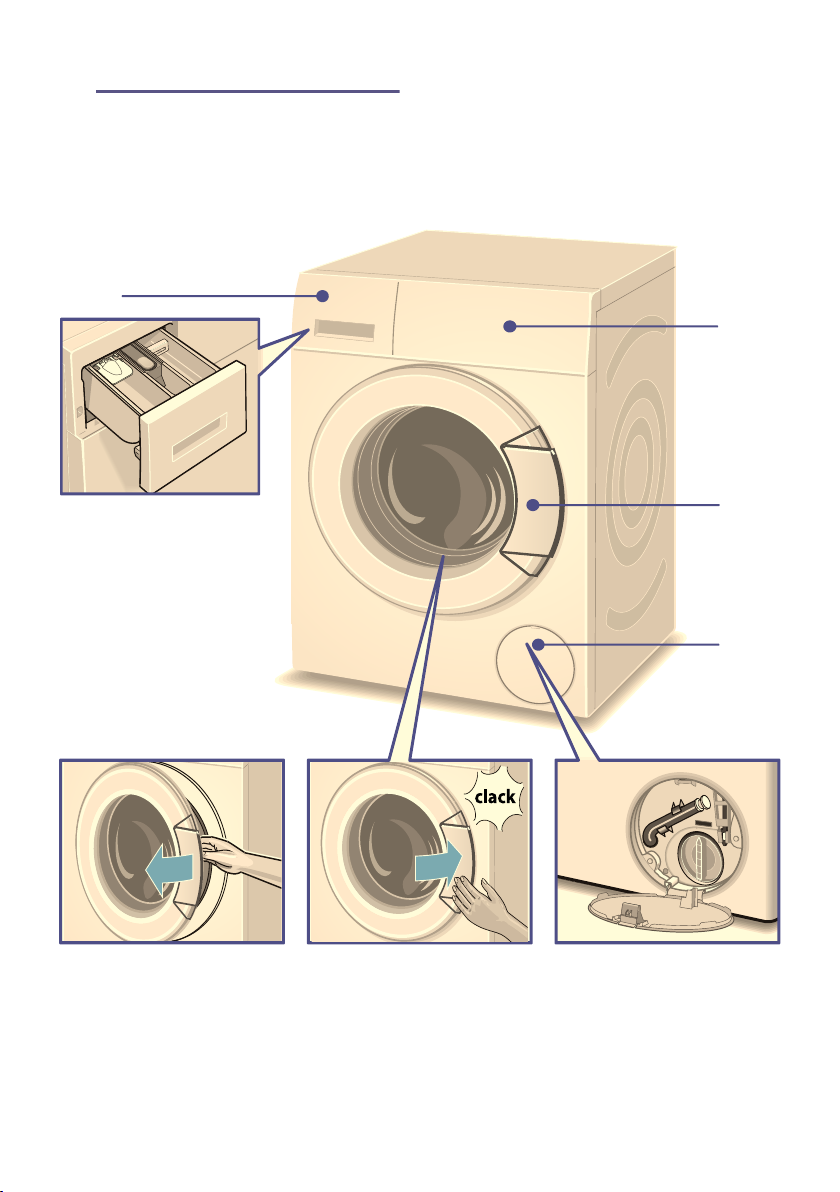 clack