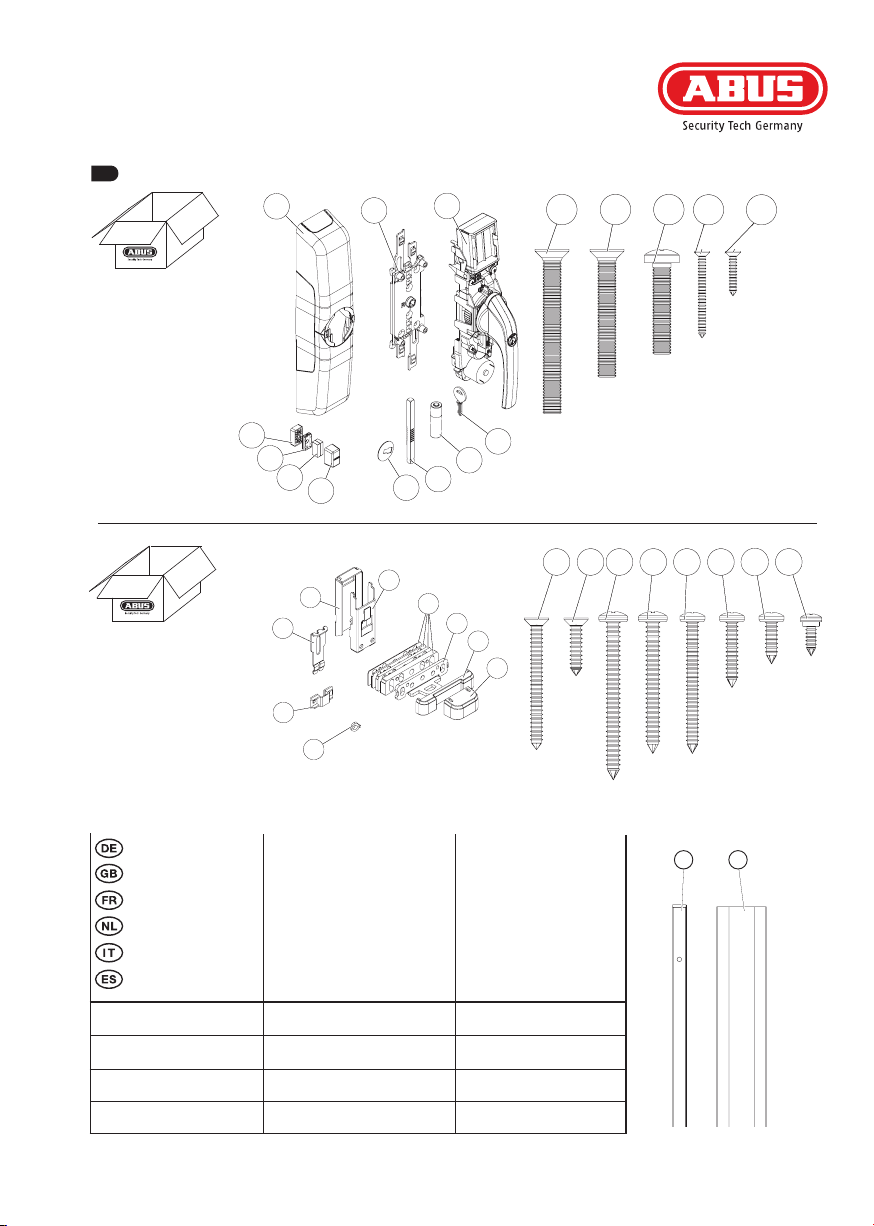 ABUS
Security Tech Germany

ABUS

ABUS

DE
GB
FR
NL
IT
ES