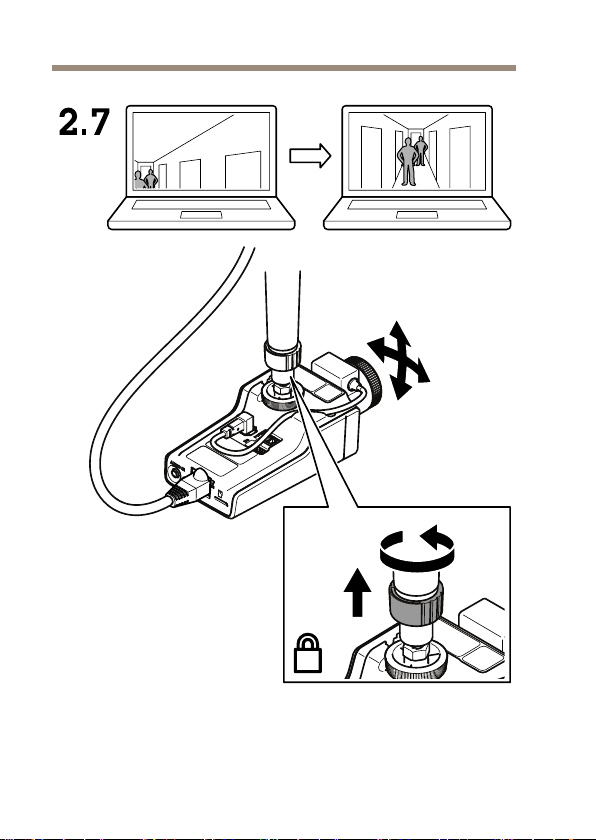 2.7