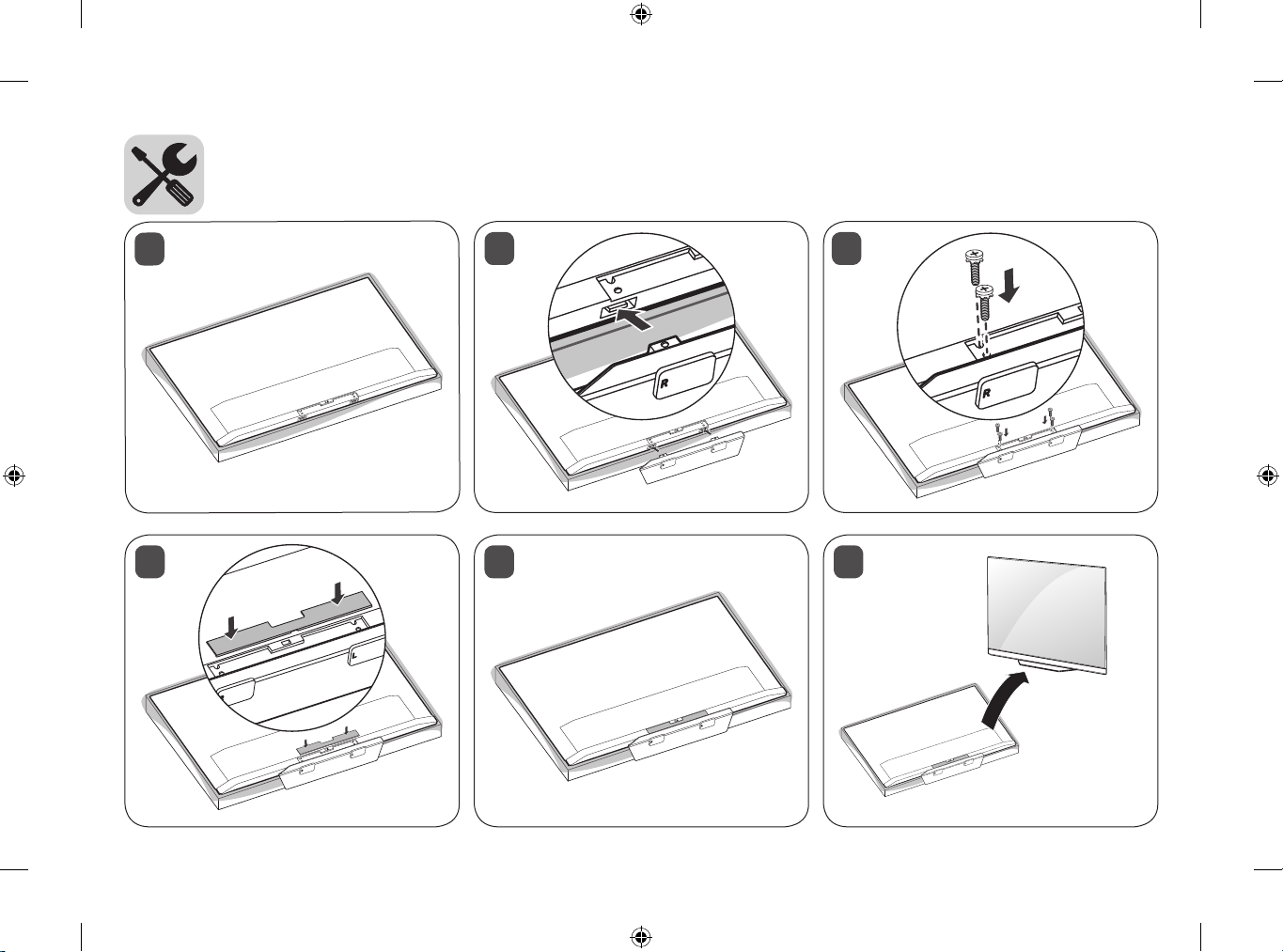 R

R

L