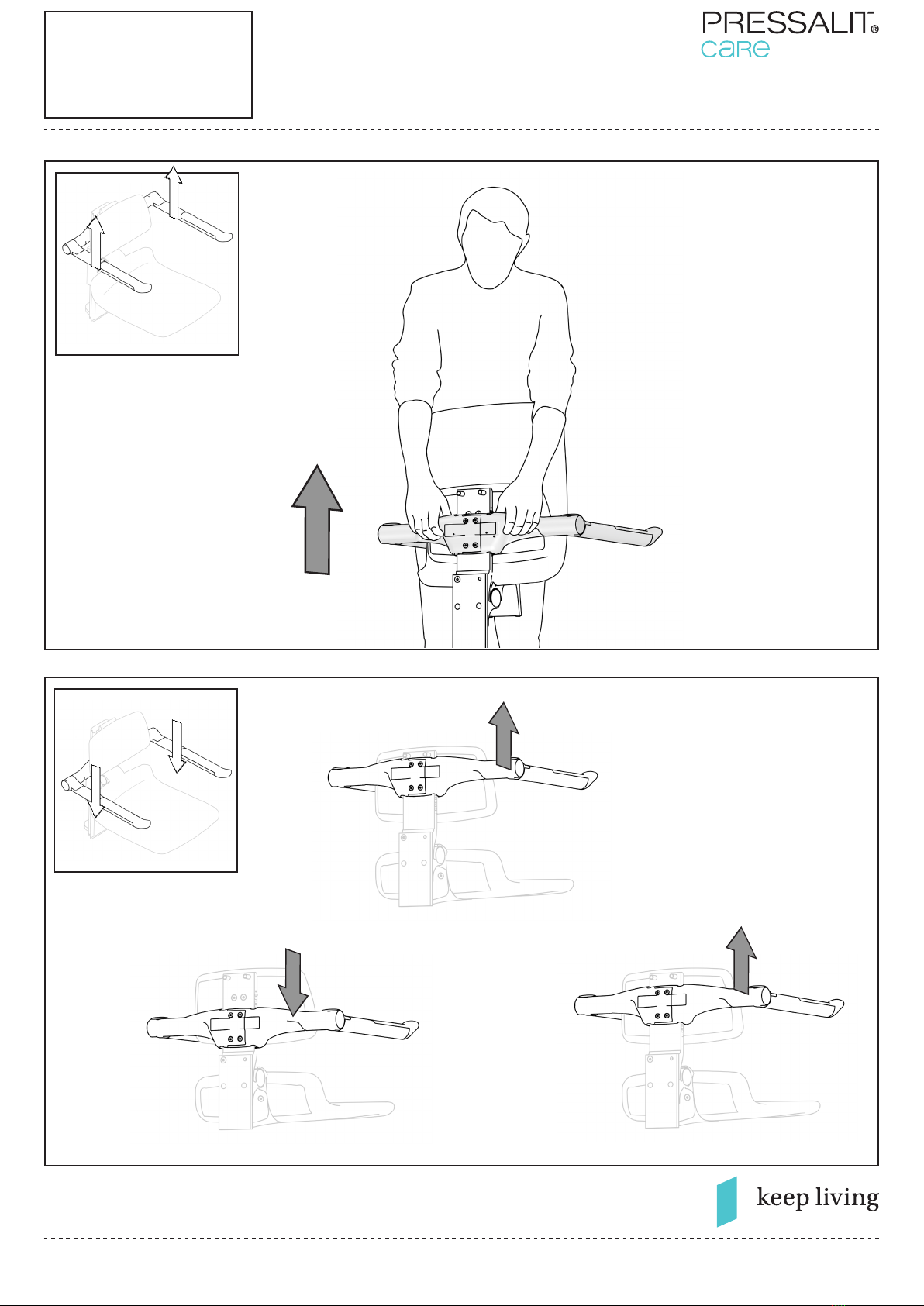 PRESSALIT®
care

keep living