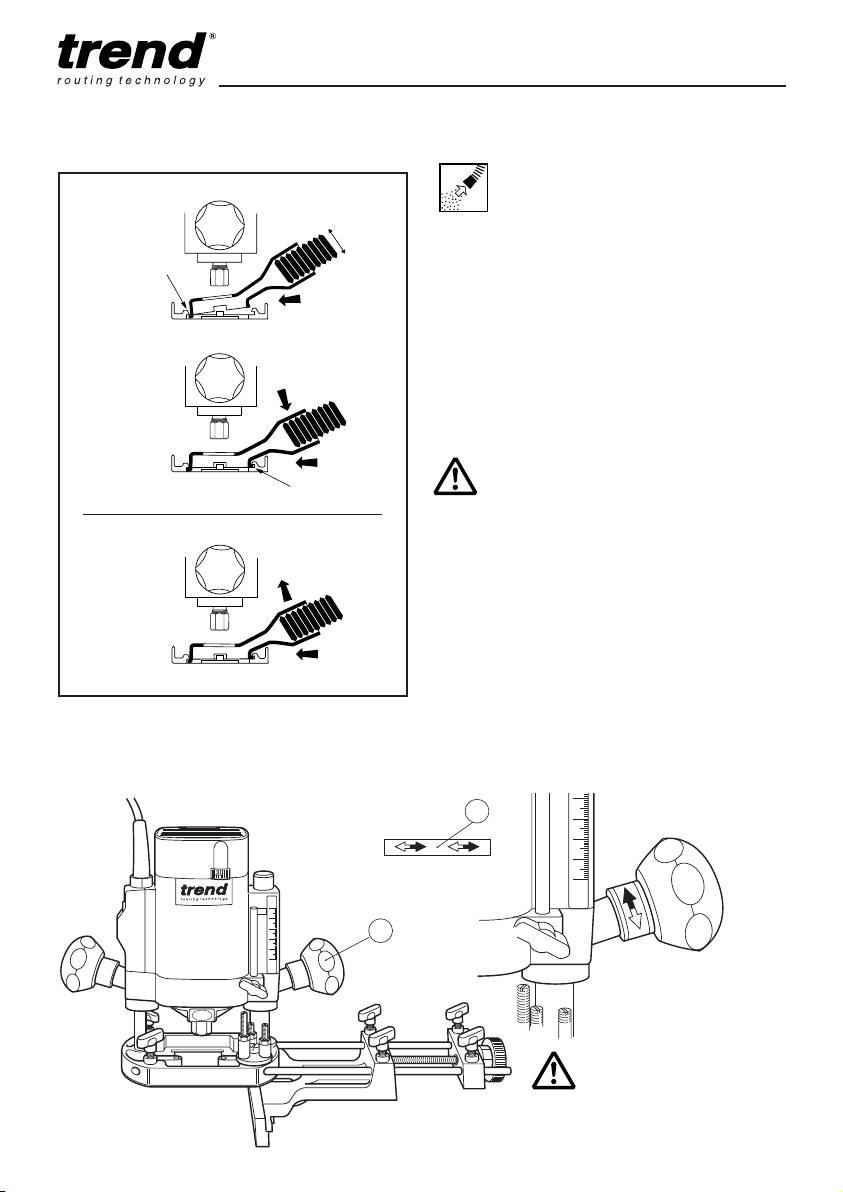 trend®
routing technology

trend
routing technology