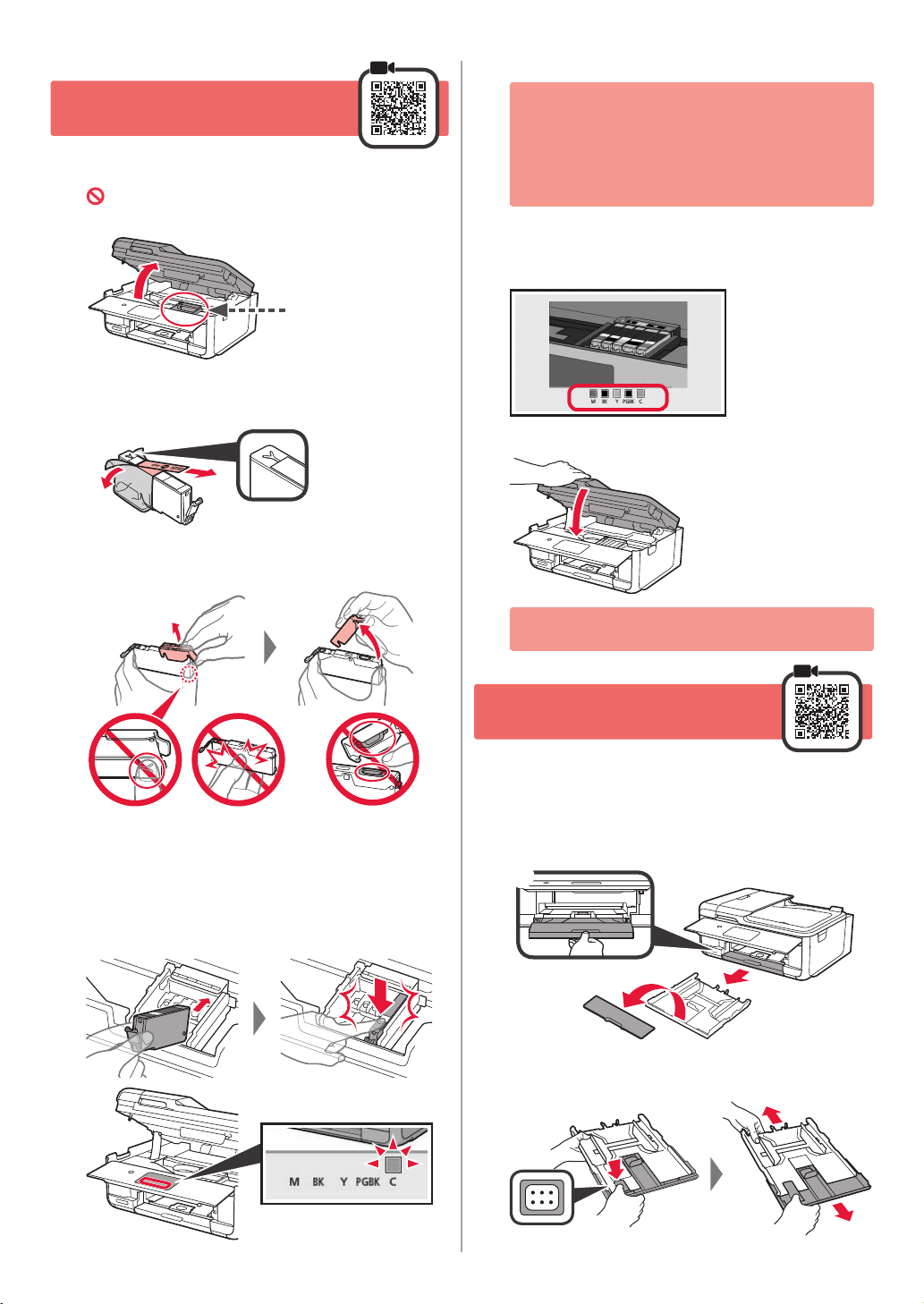 M BK Y PGBK C

M BK Y PGBK C