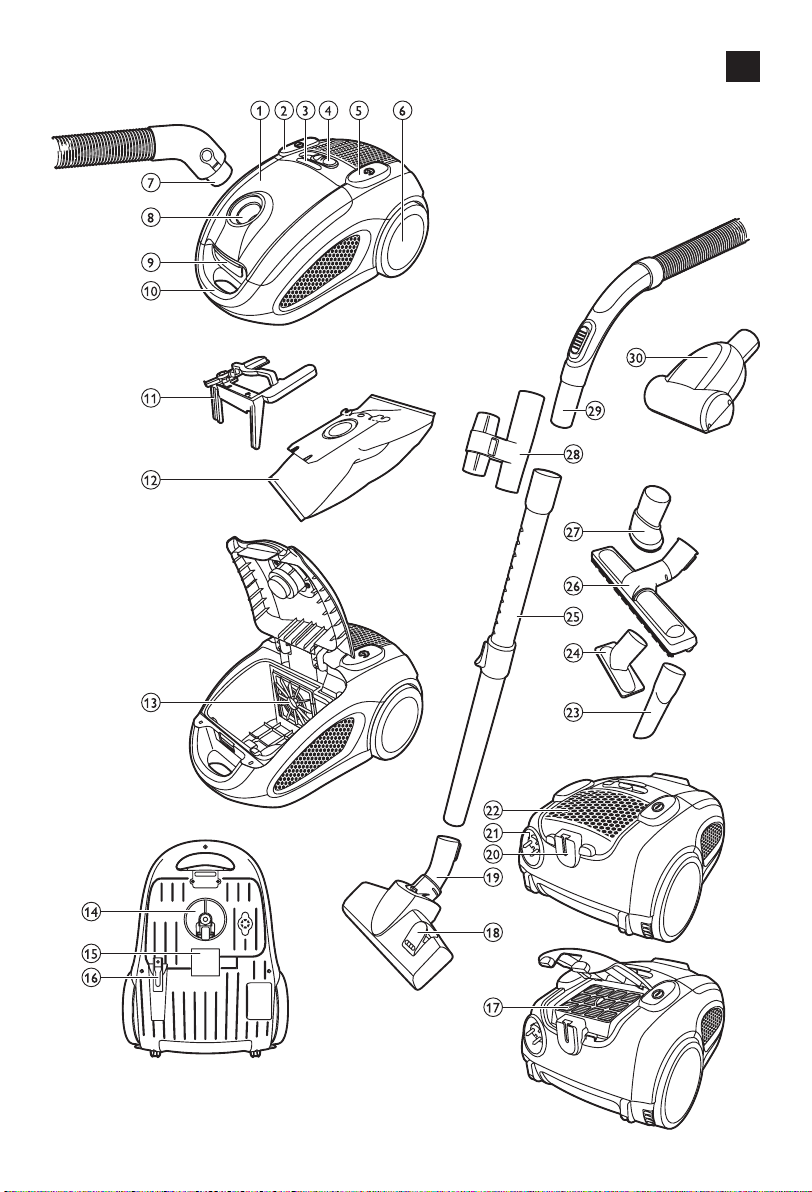 1 2 3 4 5 6

7

8

9

10

11

12

13

14

15

16

30

29

28

27

26

25

24

23

22

21

20

19

18

17